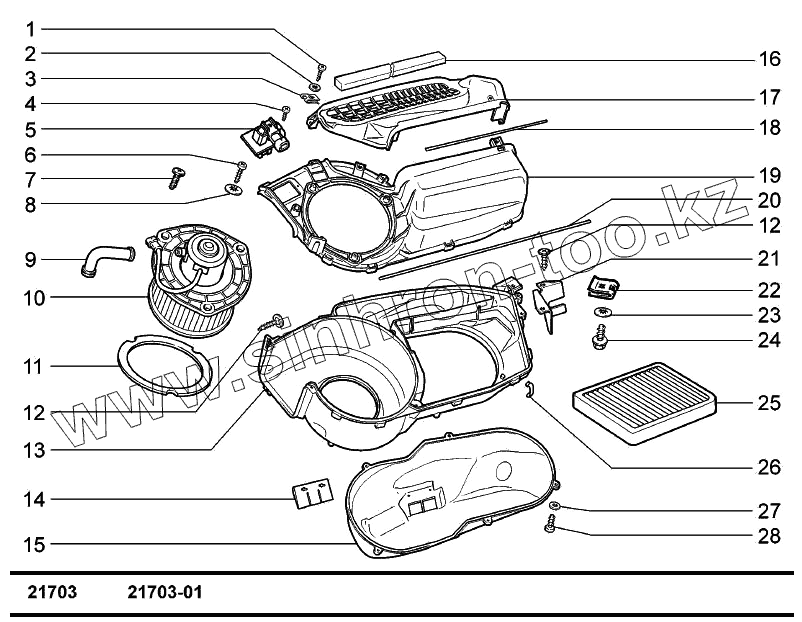 1
2
3
4
5
6
7
8
9
10
11
12
13
14
15
16
17
18
19
20
12
21
22
23
24
25
26
27
28

www.sinhron-too.kz

21703 21703-01