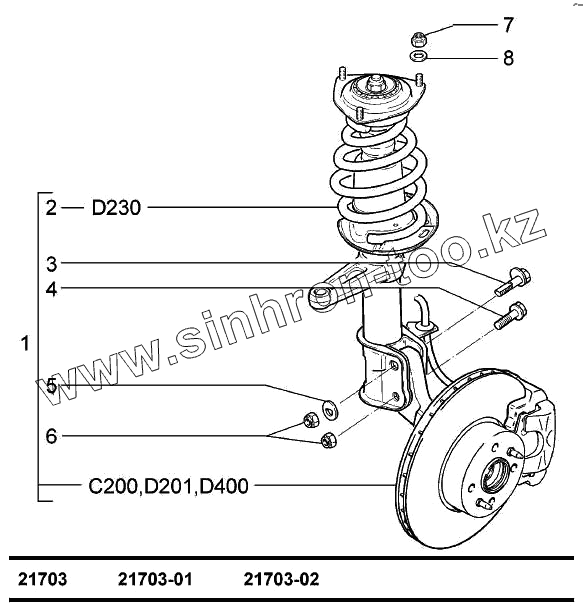 7
8
2 — D230
3
4
1
5
6
C200,D201,D400
www.sinhron-too.kz
21703 21703-01 21703-02