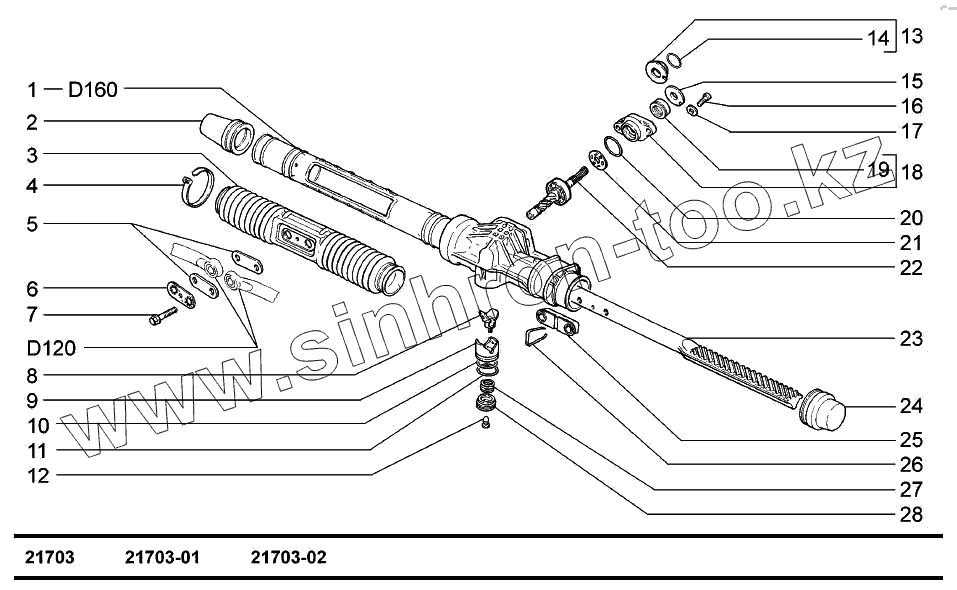 1 — D160
2
3
4
5
6
7
D120
8
9
10
11
12
14
13
15
16
17
19
18
20
21
22
23
24
25
26
27
28
www.sinhron-too.kz
21703 21703-01 21703-02