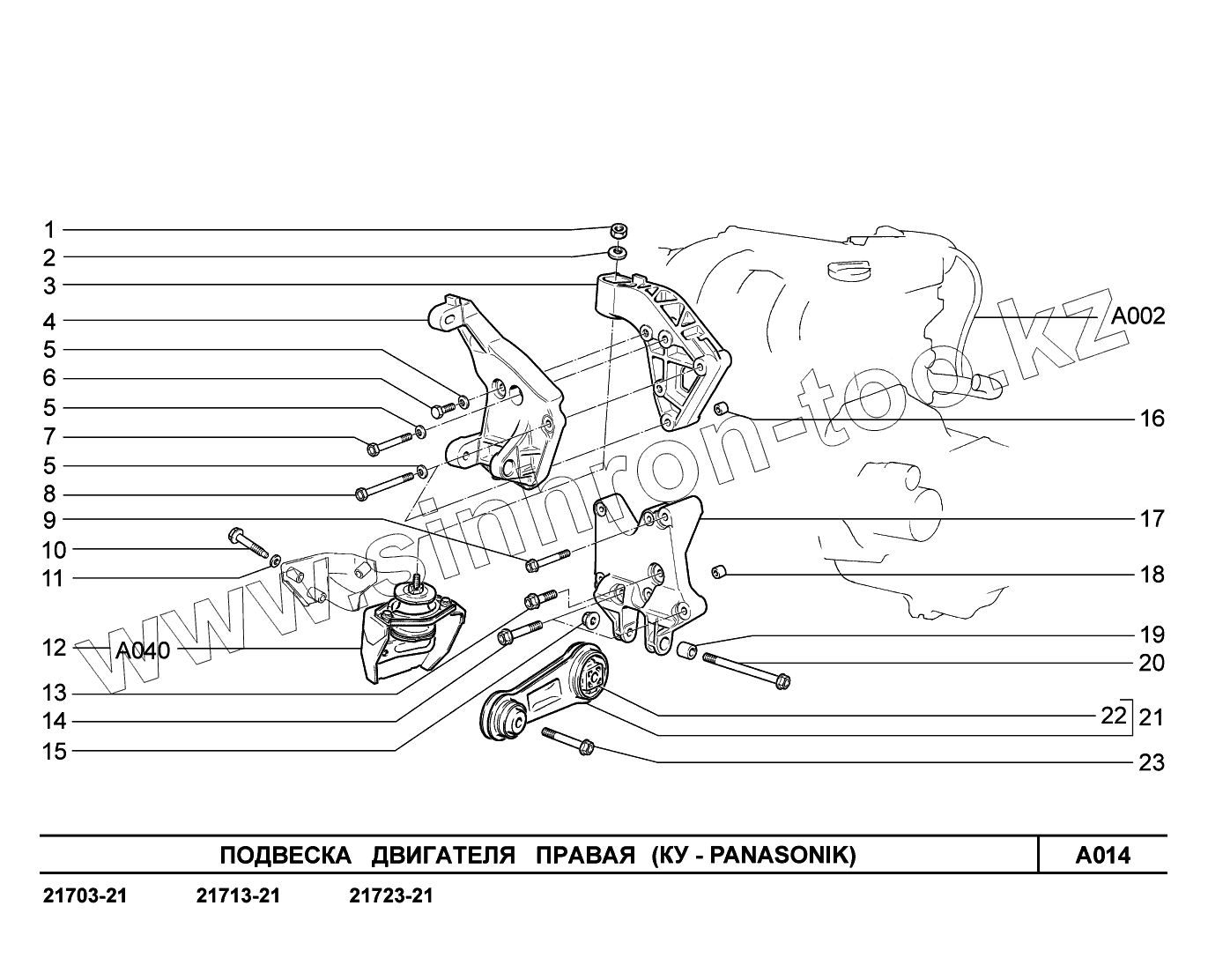 1
2
3
4
5
6
5
7
5
8
9
10
11
12
A040
13
14
15
A002
16
17
18
19
20
22
21
23

www.sinnron-too.kz

ПОДВЕСКА ДВИГАТЕЛЯ ПРАВАЯ (КУ - PANASONIK)
A014

21703-21 21713-21 21723-21