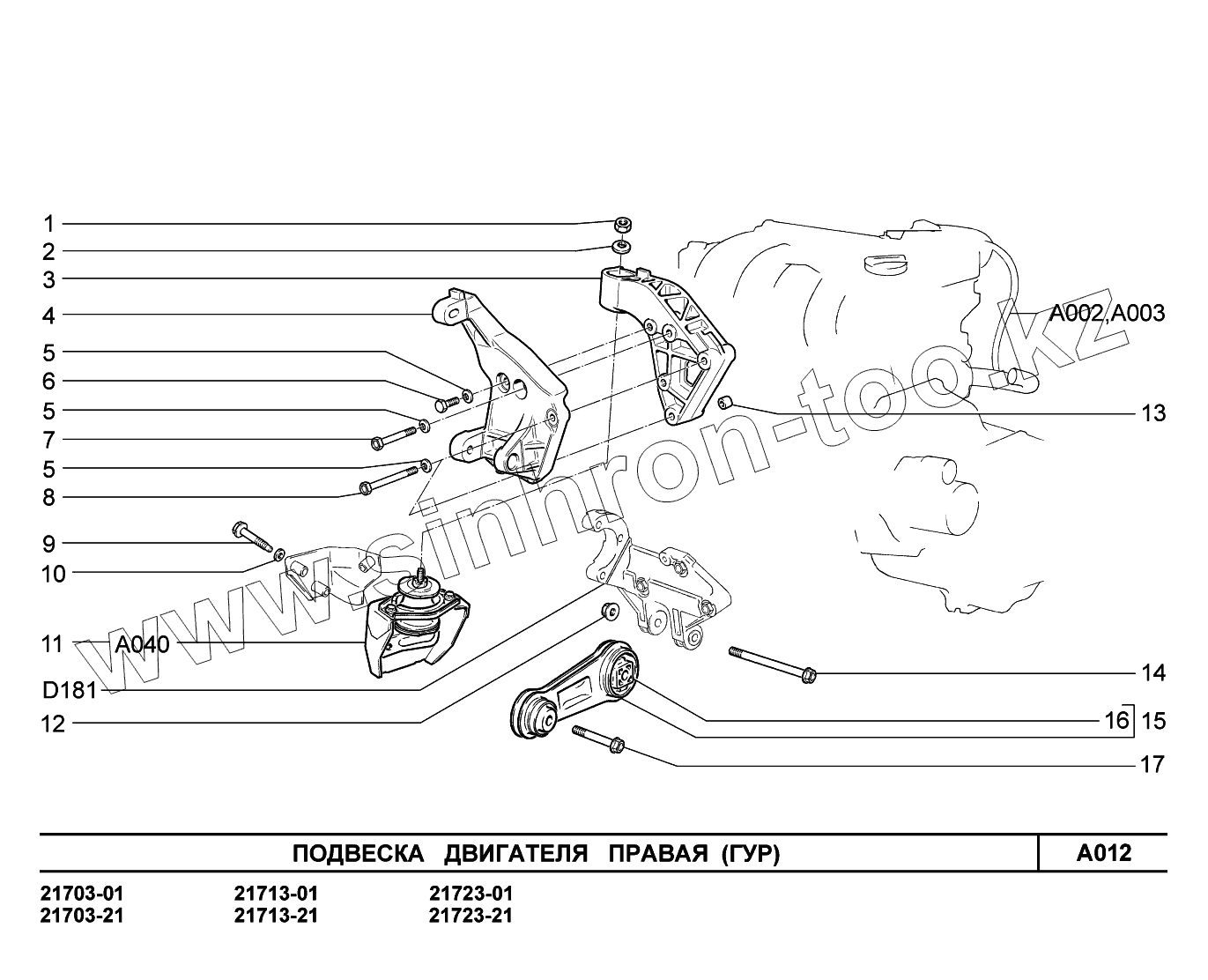 1
2
3
4
5
6
5
7
5
8
9
10
11
A040
D181
12
A002,A003
13
14
16
15
17

www.sinnron-too.kz

ПОДВЕСКА ДВИГАТЕЛЯ ПРАВАЯ (ГУР)

A012

21703-01
21703-21

21713-01
21713-21

21723-01
21723-21