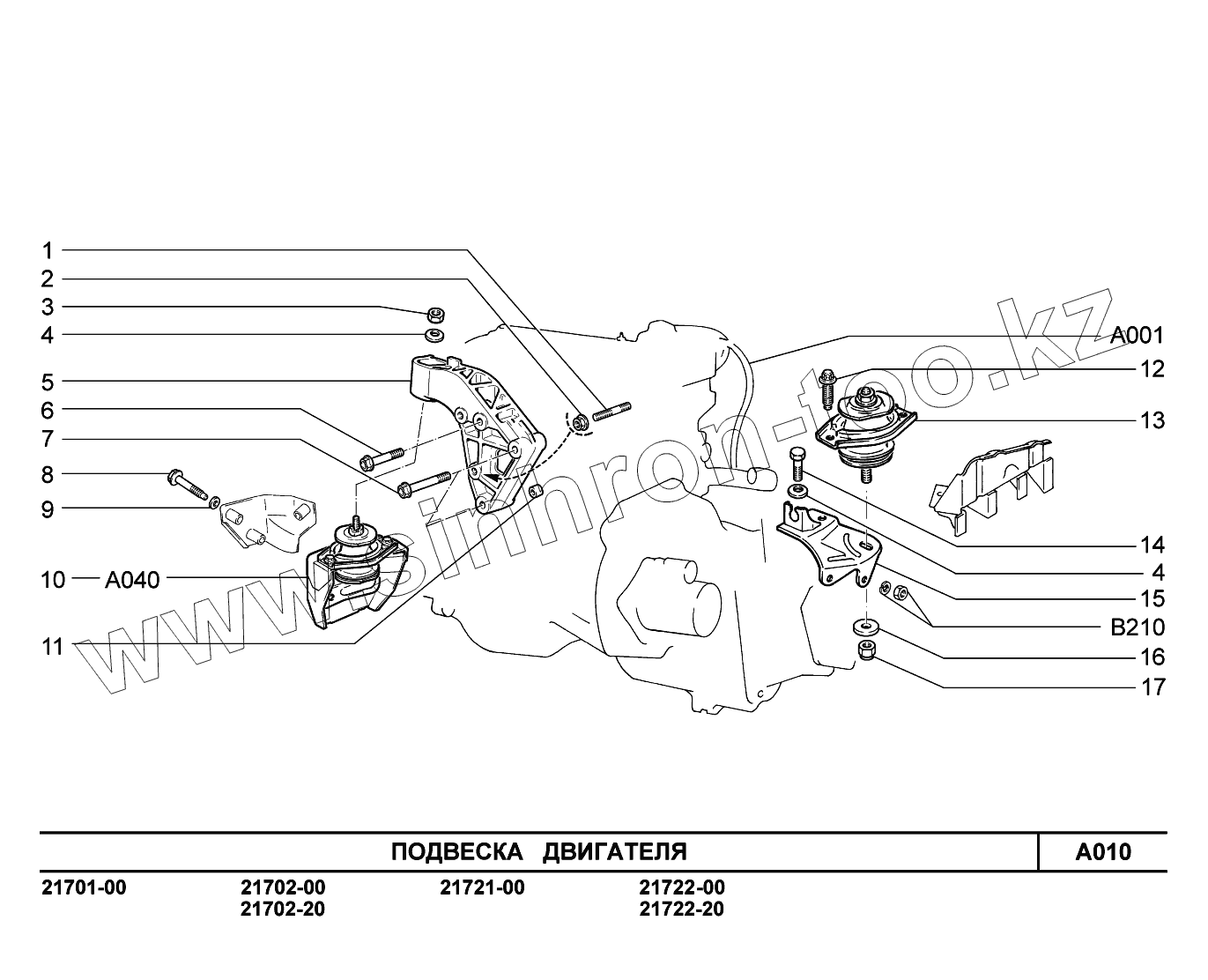 1
2
3
4
5
6
7
8
9
10 A040
11
A001
12
13
14
4
15
B210
16
17

www.simron-too.kz

ПОДВЕСКА ДВИГАТЕЛЯ

A010

21701-00
21702-00
21702-20
21721-00
21722-00
21722-20