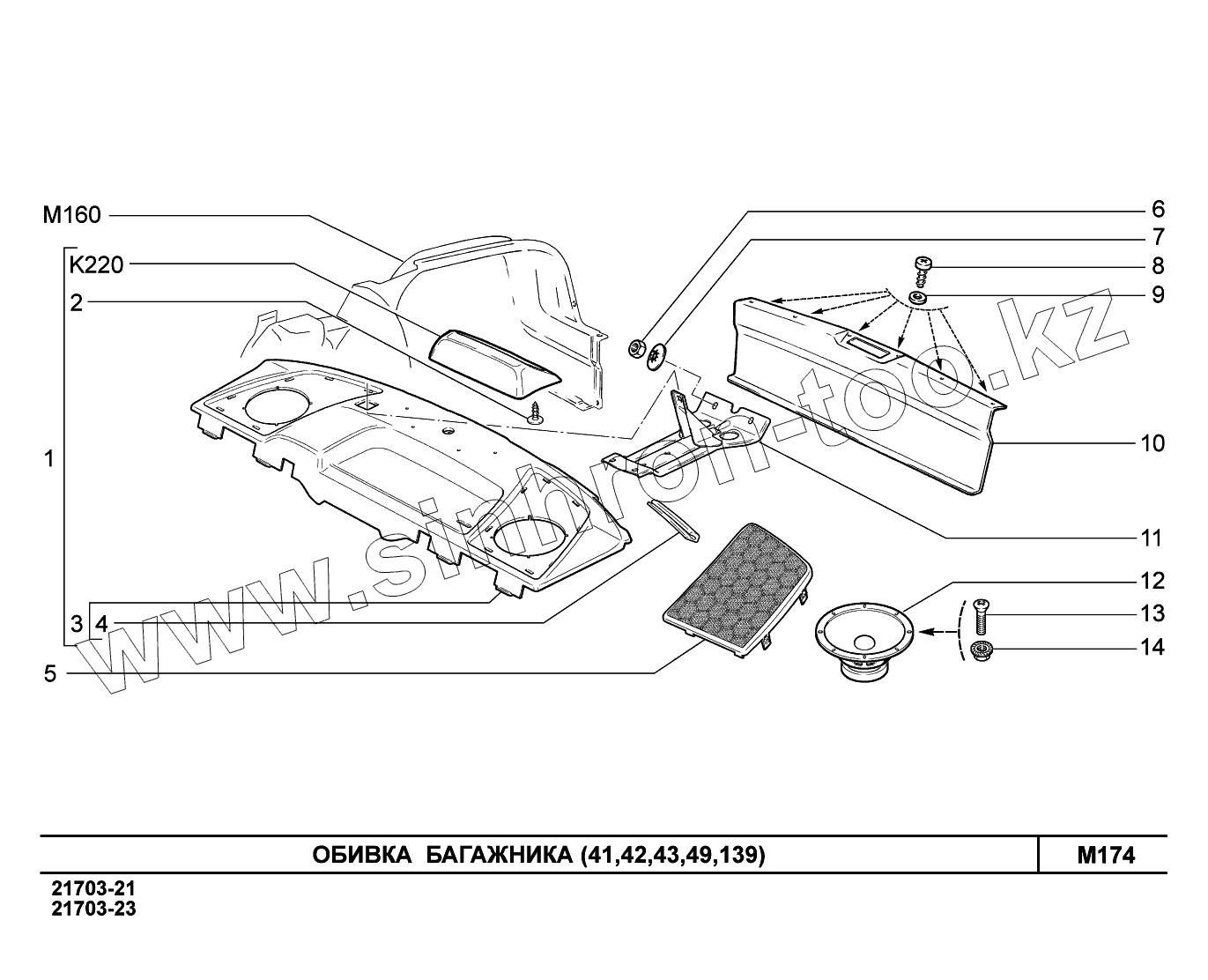 M160
K220
2
1
3
4
5
6
7
8
9
10
11
12
13
14

www.sinhron-too.kz

ОБИВКА БАГАЖНИКА (41,42,43,49,139)
M174

21703-21
21703-23