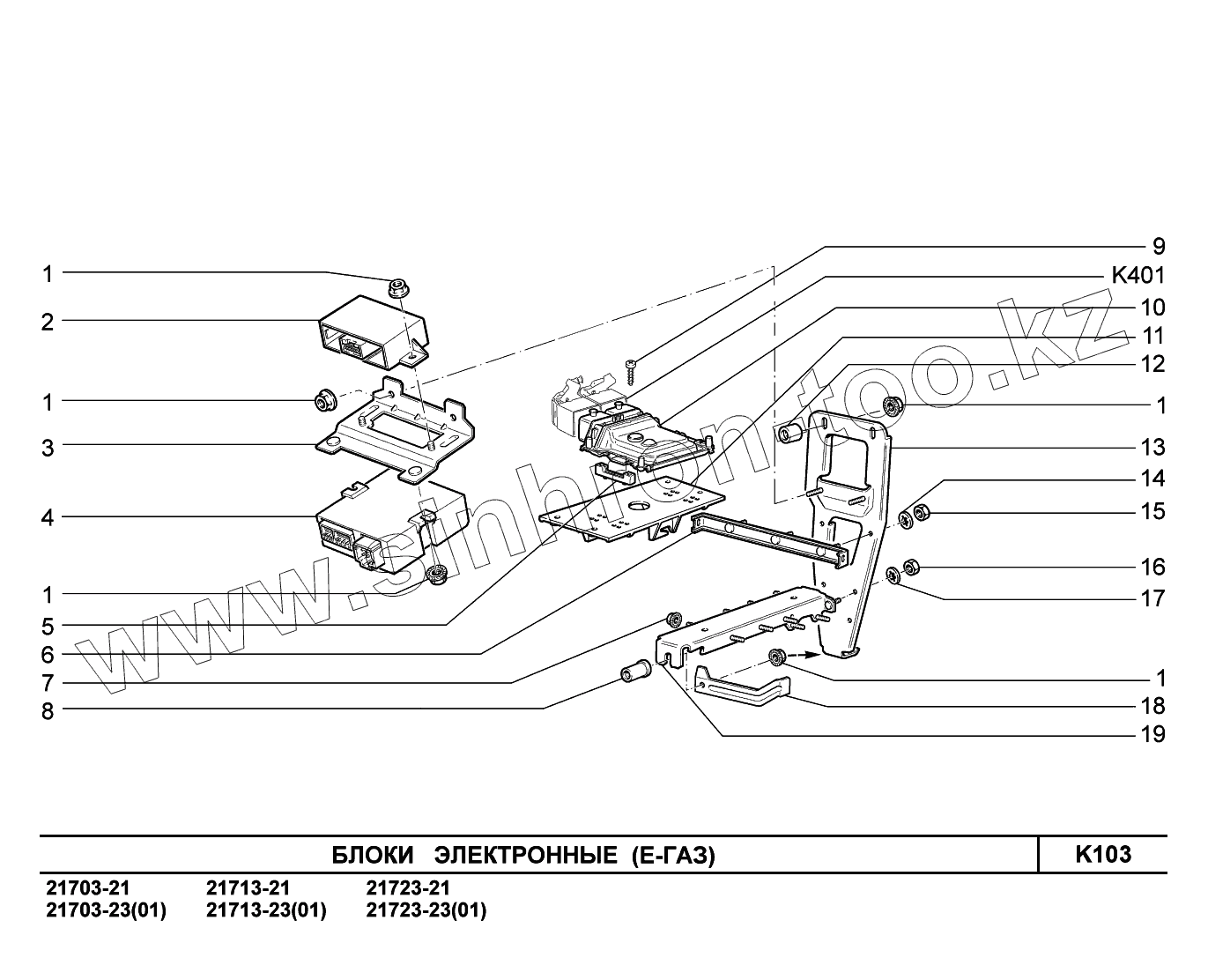 1
2
1
3
4
1
5
6
7
8
9
K401
10
11
12
1
13
14
15
16
17
1
18
19

www.sinhron-too.kz

БЛОКИ ЭЛЕКТРОННЫЕ (Е-ГАЗ)

K103

21703-21
21703-23(01)
21713-21
21713-23(01)
21723-21
21723-23(01)