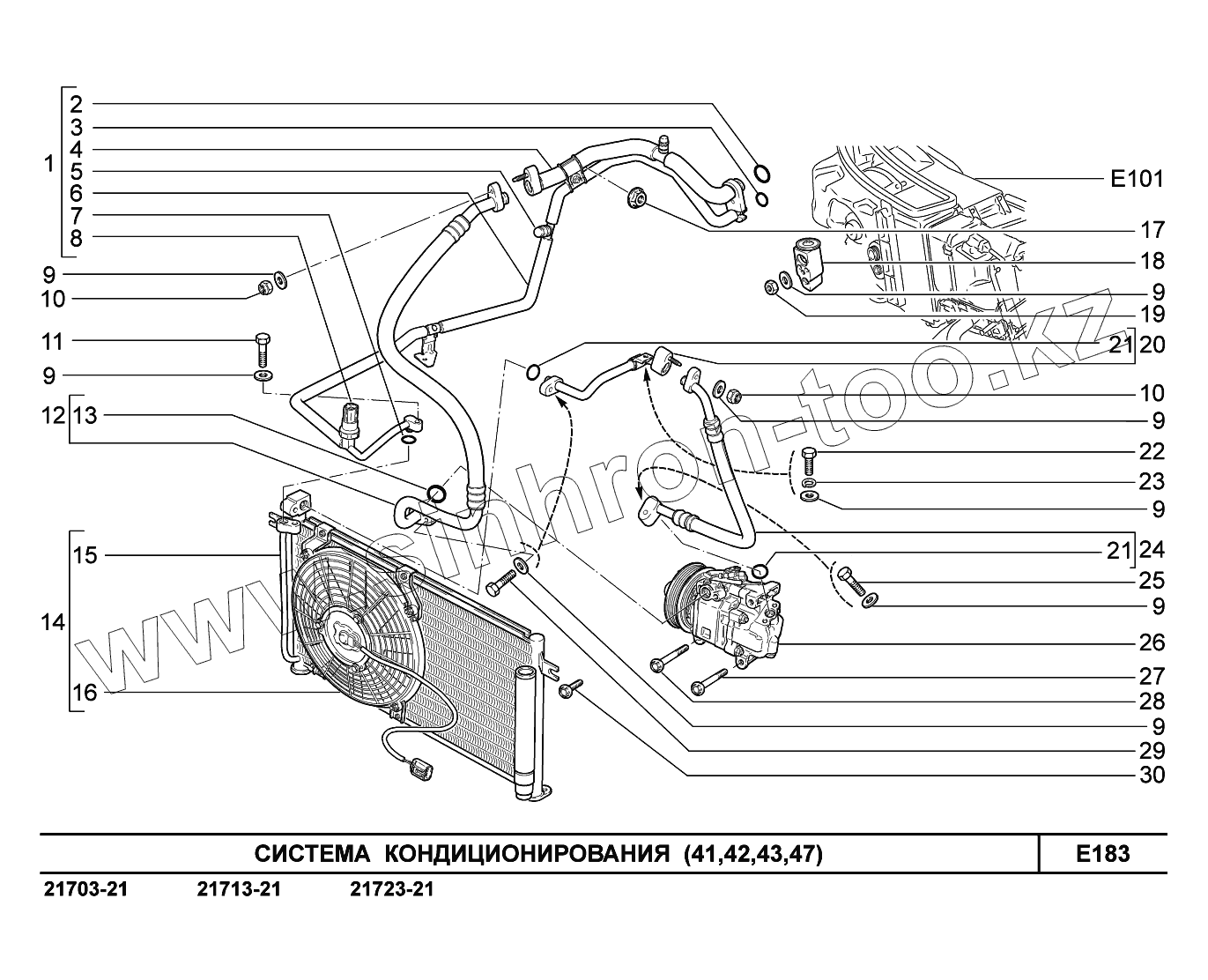 1
2
3
4
5
6
7
8
9
10
11
9
12 13
14
15
16
E101
17
18
9
19
21 20
10
9
22
23
9
21 24
25
9
26
27
28
9
29
30

www.sinhron-too.kz

СИСТЕМА КОНДИЦИОНИРОВАНИЯ (41,42,43,47)
E183

21703-21 21713-21 21723-21