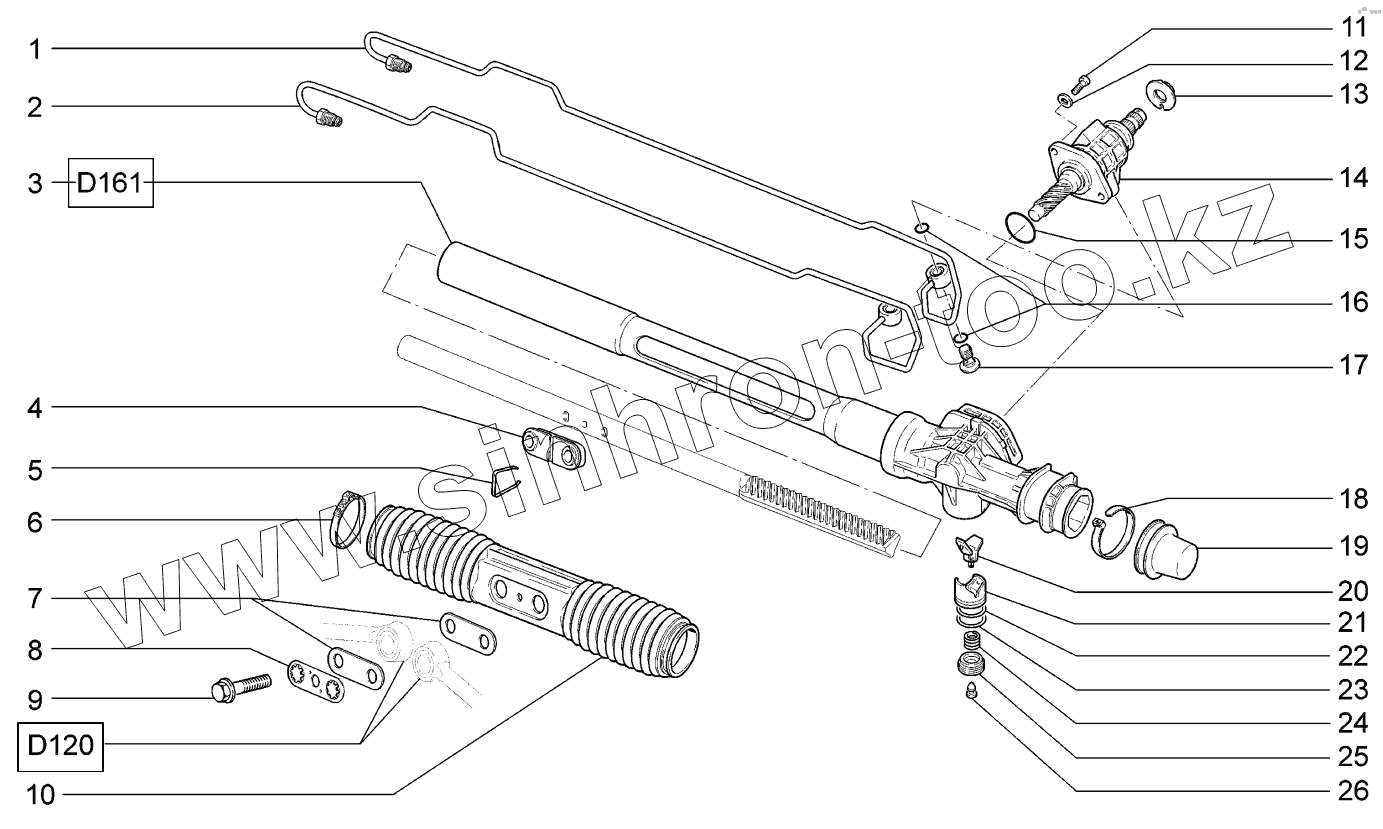 1
2
3 D161
4
5
6
7
8
9
D120
10
11
12
13
14
15
16
17
18
19
20
21
22
23
24
25
26
www.sinhron-too.kz