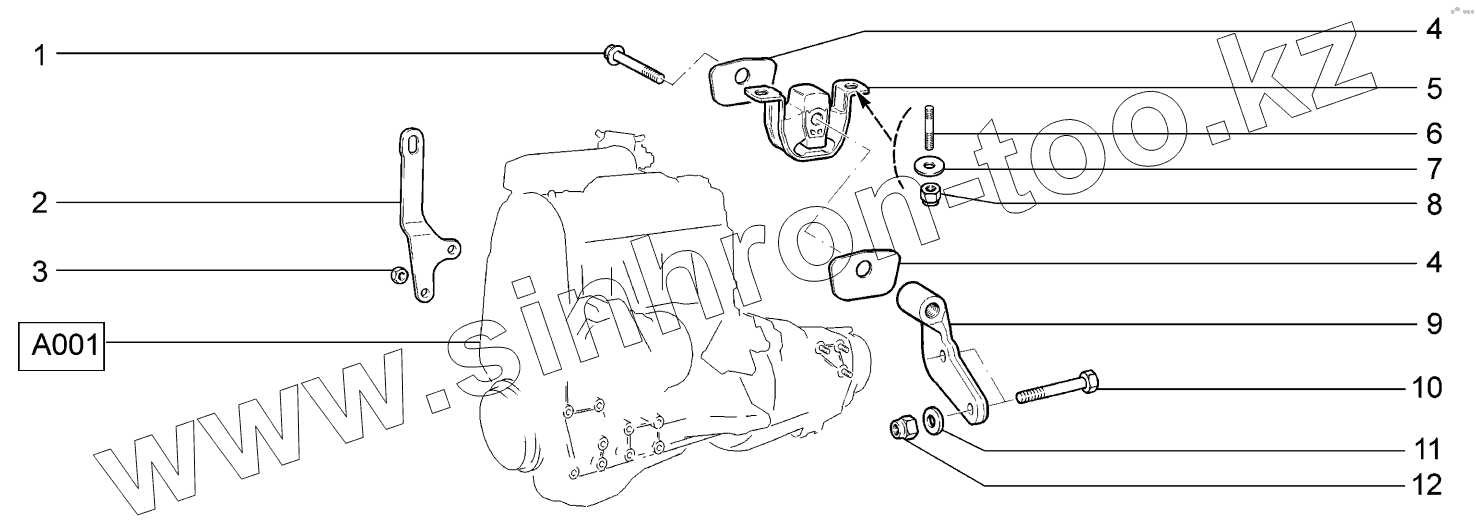 1
2
3
A001
4
5
6
7
8
4
9
10
11
12
www.sinhron-too.kz