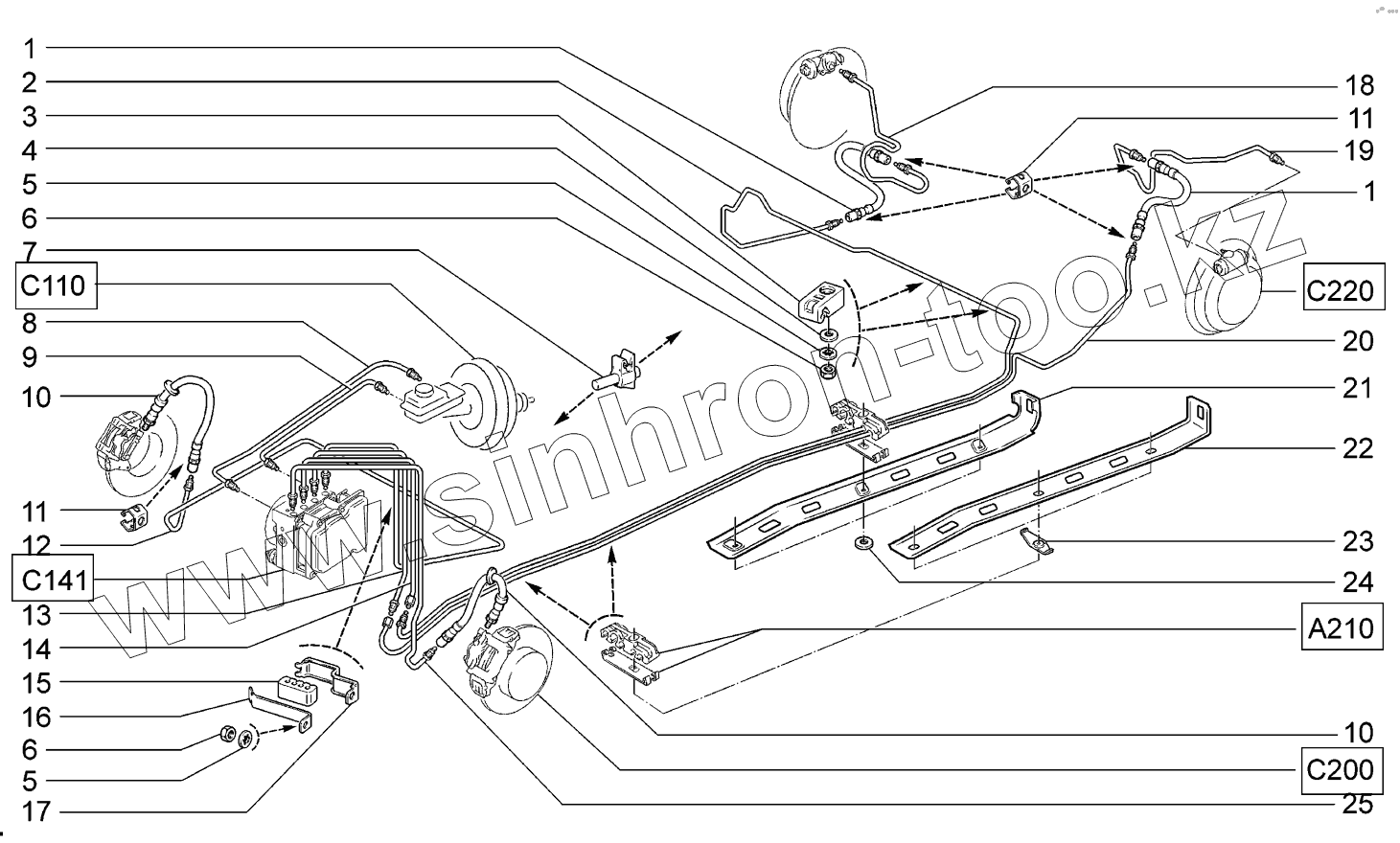 1
2
3
4
5
6
7
C110
8
9
10
11
12
C141
13
14
15
16
6
5
17

18
11
19
1
C220
20
21
22
23
24
A210
10
C200
25

www.sinhron-too.kz