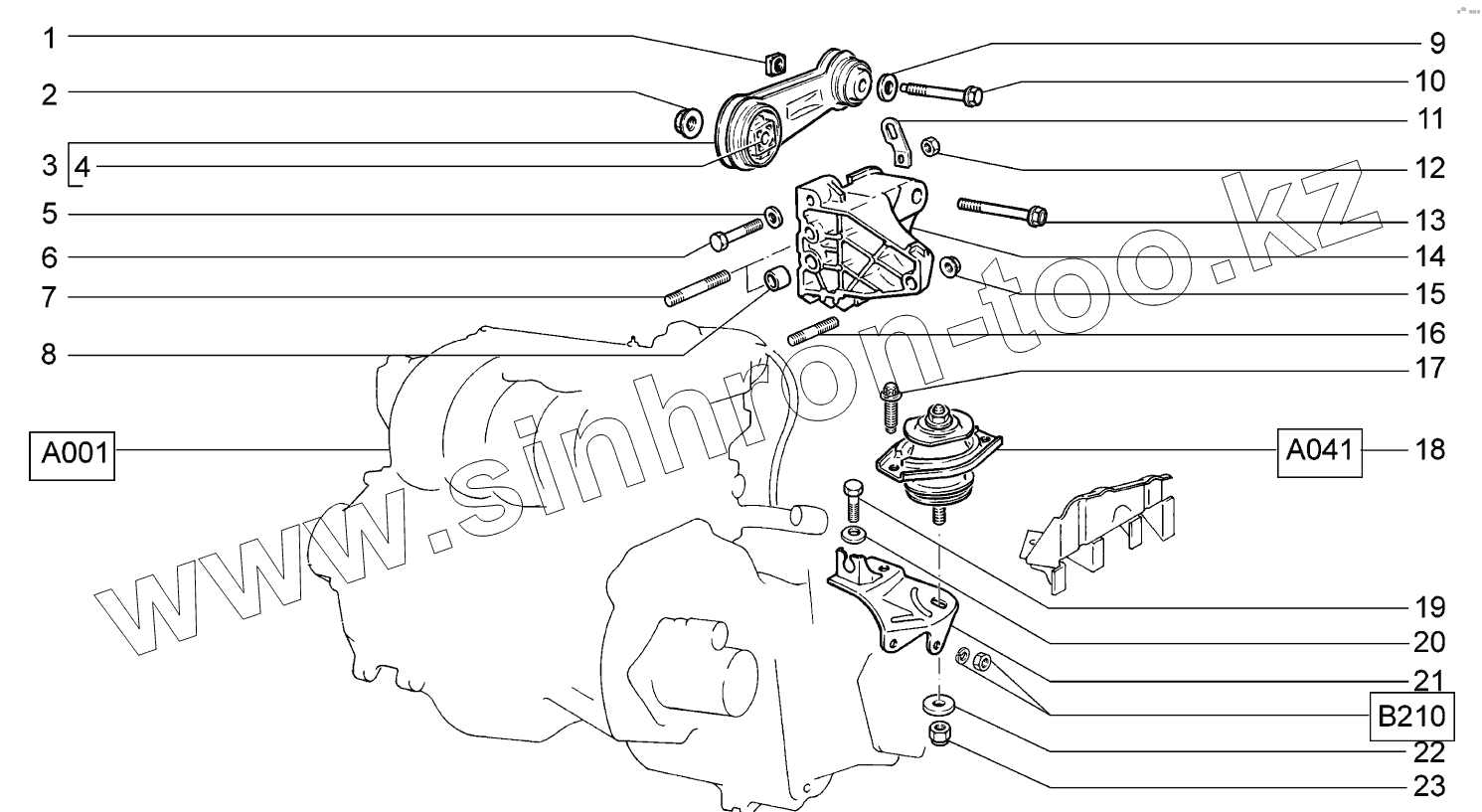 1
2
3
4
5
6
7
8
A001
9
10
11
12
13
14
15
16
17
A041
18
19
20
21
B210
22
23
www.sinhron-too.kz