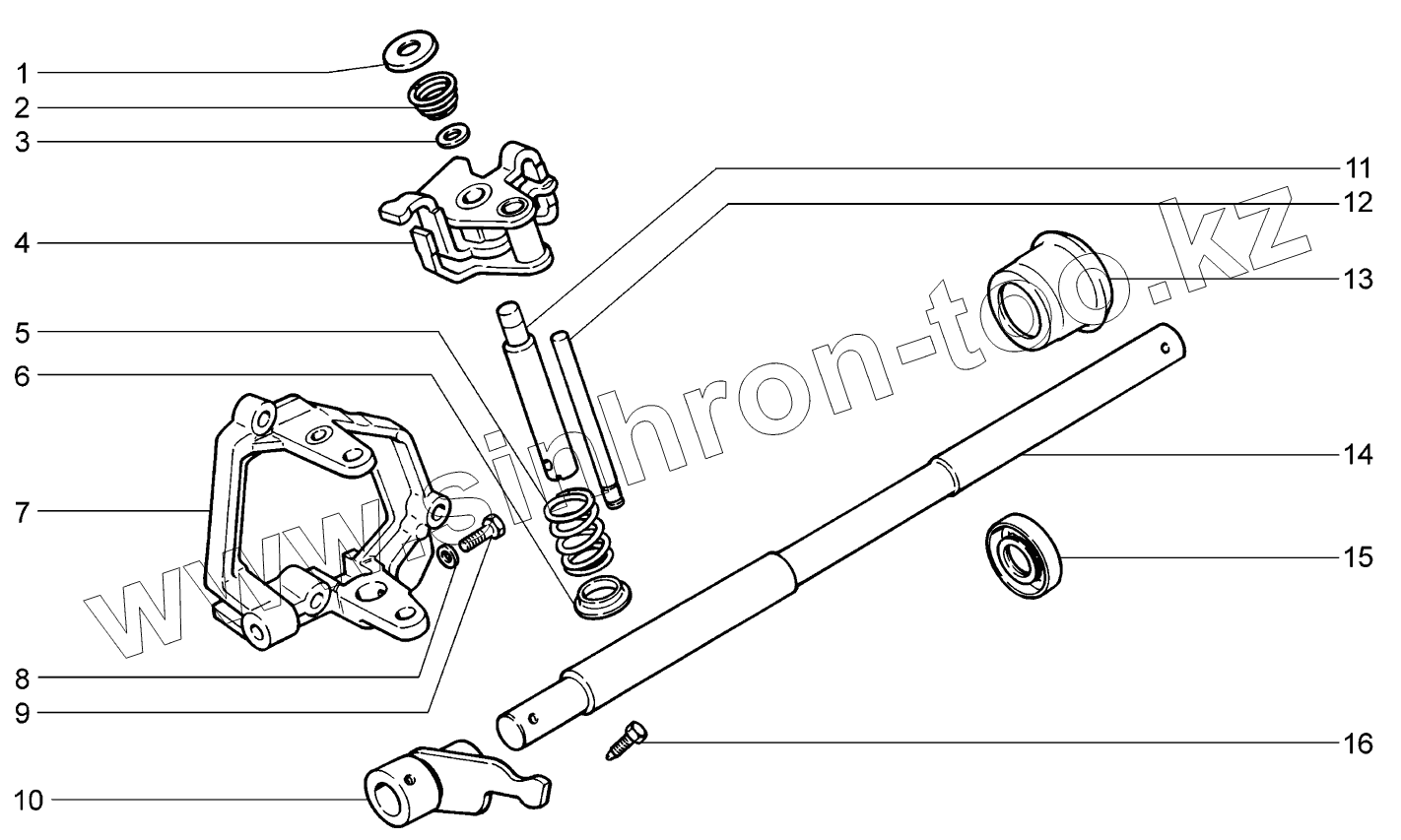 1
2
3
4
5
6
7
8
9
10
11
12
13
14
15
16
www.sinhron-too.kz