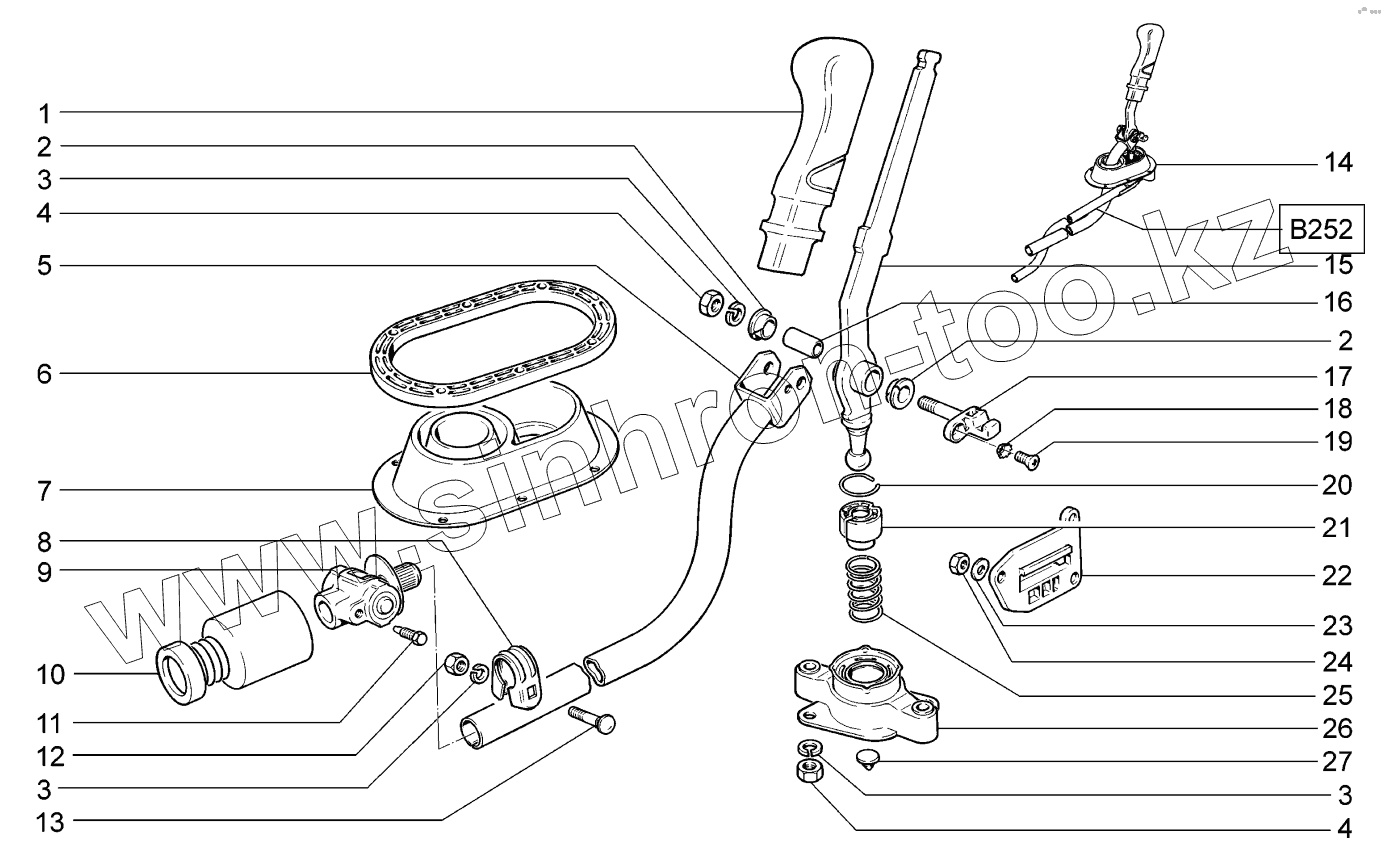 1
2
3
4
5
6
7
8
9
10
11
12
3
13
14
B252
15
16
2
17
18
19
20
21
22
23
24
25
26
27
3
4
www.sinhron-too.kz