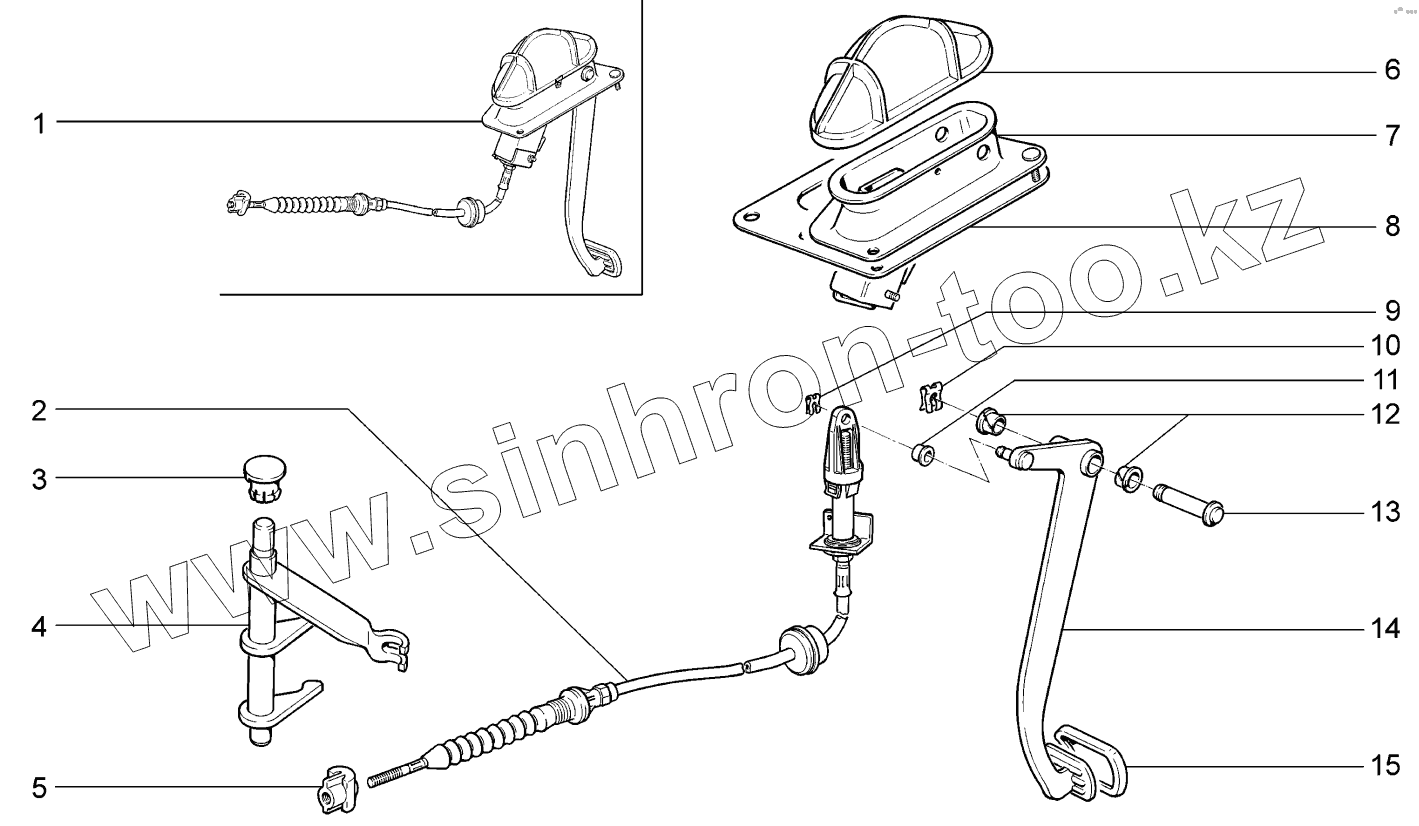 1
2
3
4
5
6
7
8
9
10
11
12
13
14
15
www.sinhron-too.kz