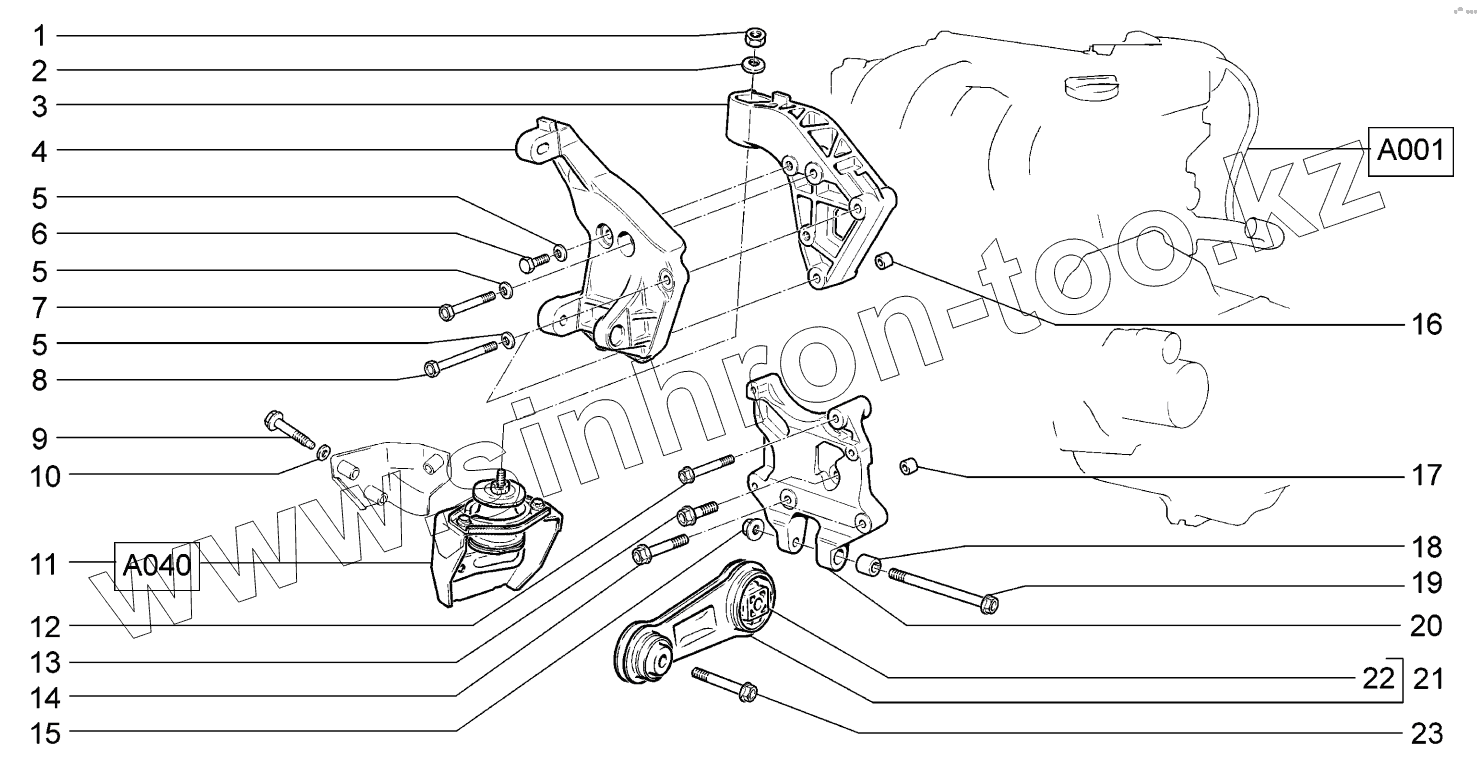 1
2
3
4
5
6
5
7
5
8
9
10
11
A040
12
13
14
15
A001
16
17
18
19
20
22
21
23
www.sinhron-too.kz