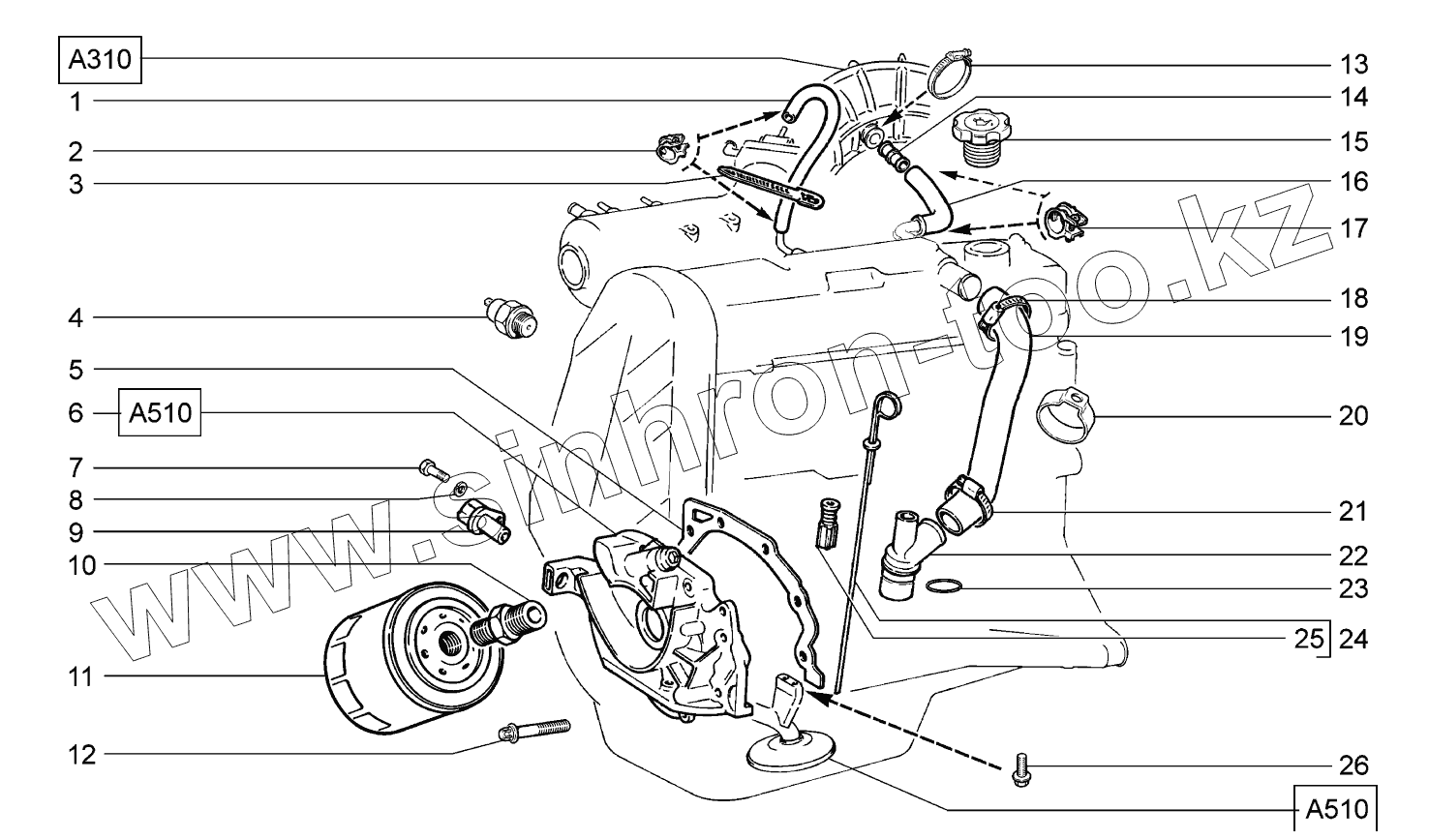 A310
1
2
3
4
5
6 A510
7
8
9
10
11
12
13
14
15
16
17
18
19
20
21
22
23
25 24
26
A510
www.sinhron-too.kz