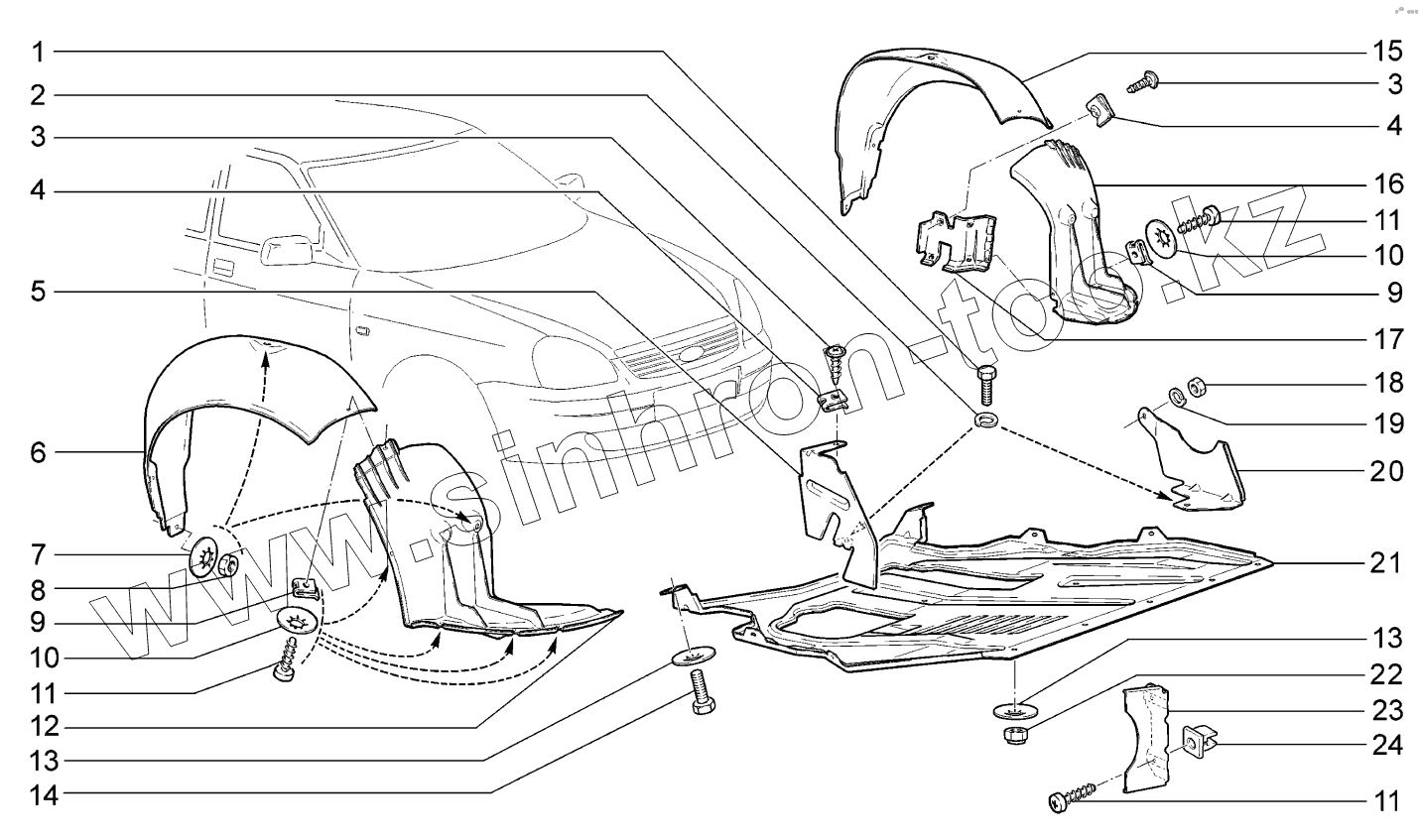 1
2
3
4
5
6
7
8
9
10
11
12
13
14
15
3
4
16
11
10
9
17
18
19
20
21
13
22
23
24
11
www.sinhron-to.kz