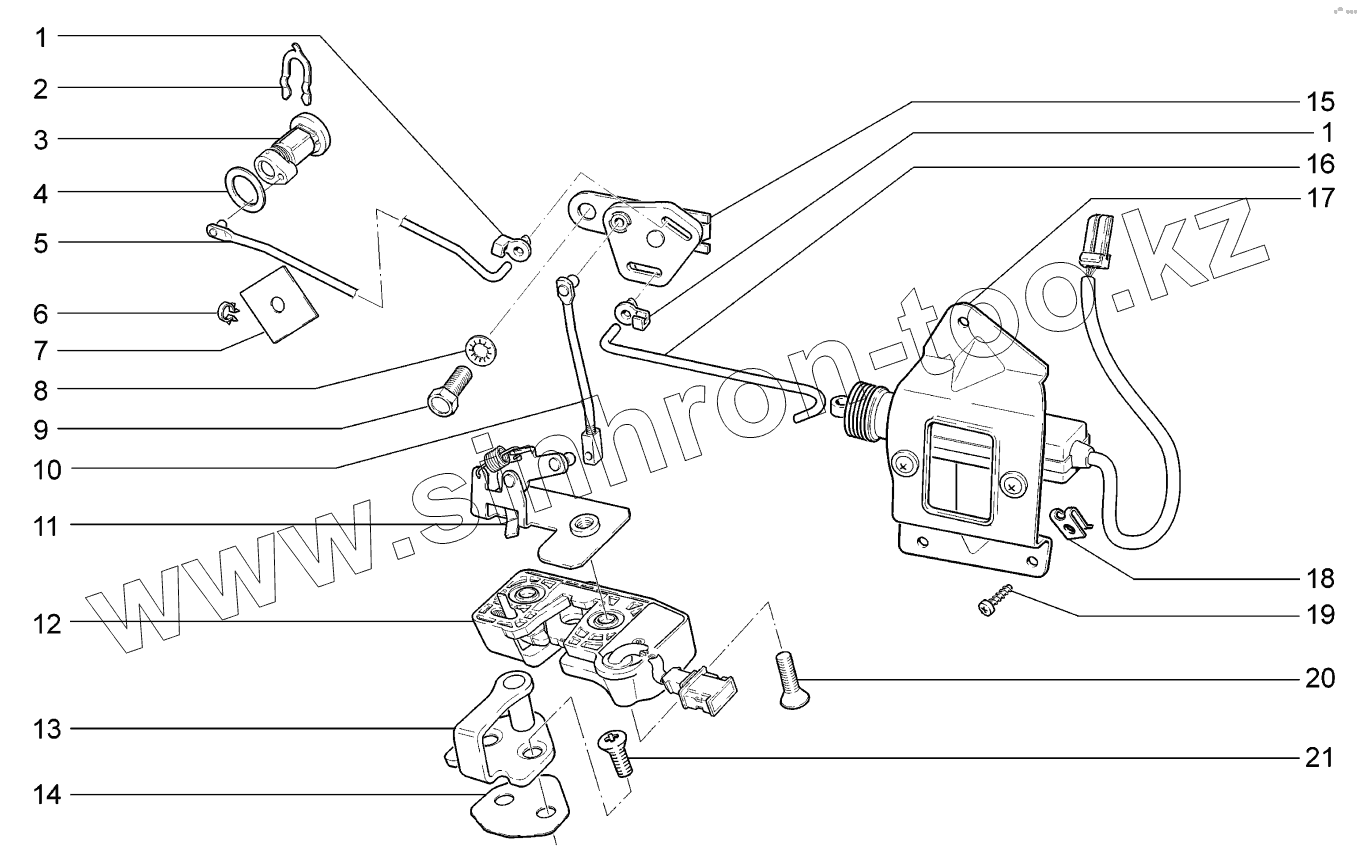 1
2
3
4
5
6
7
8
9
10
11
12
13
14
15
1
16
17
18
19
20
21
www.sinhron-too.kz