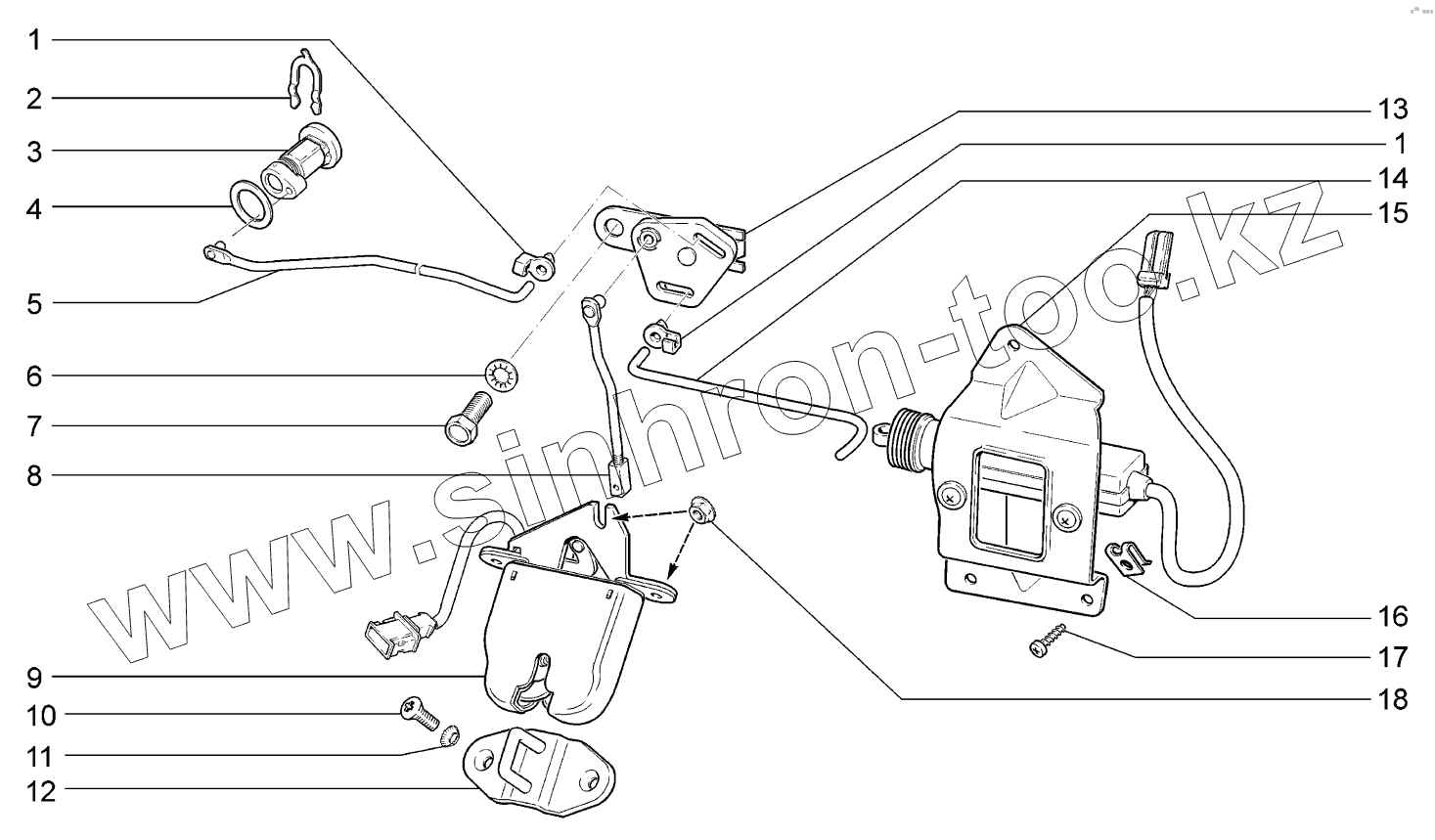 1
2
3
4
5
6
7
8
9
10
11
12
13
1
14
15
16
17
18
www.sinhron-too.kz