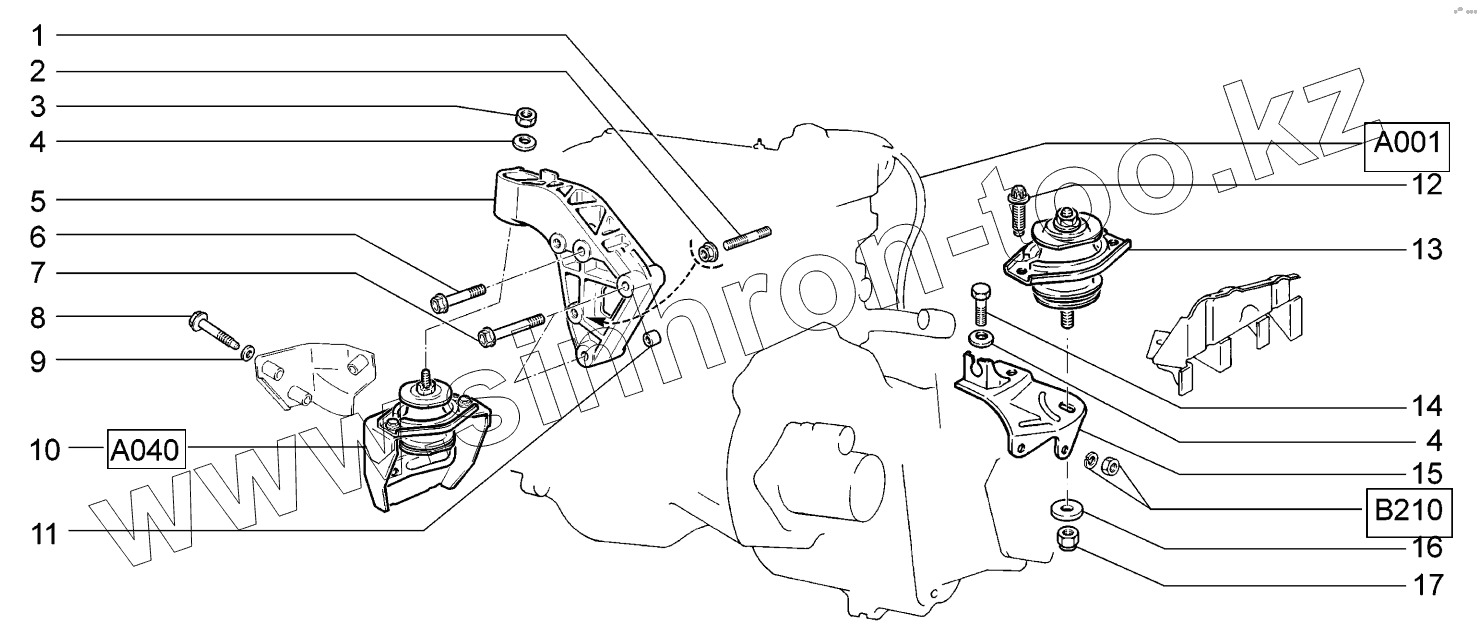 1
2
3
4
5
6
7
8
9
10 A040
11
A001
12
13
14
4
15
B210
16
17
www.simron-too.kz