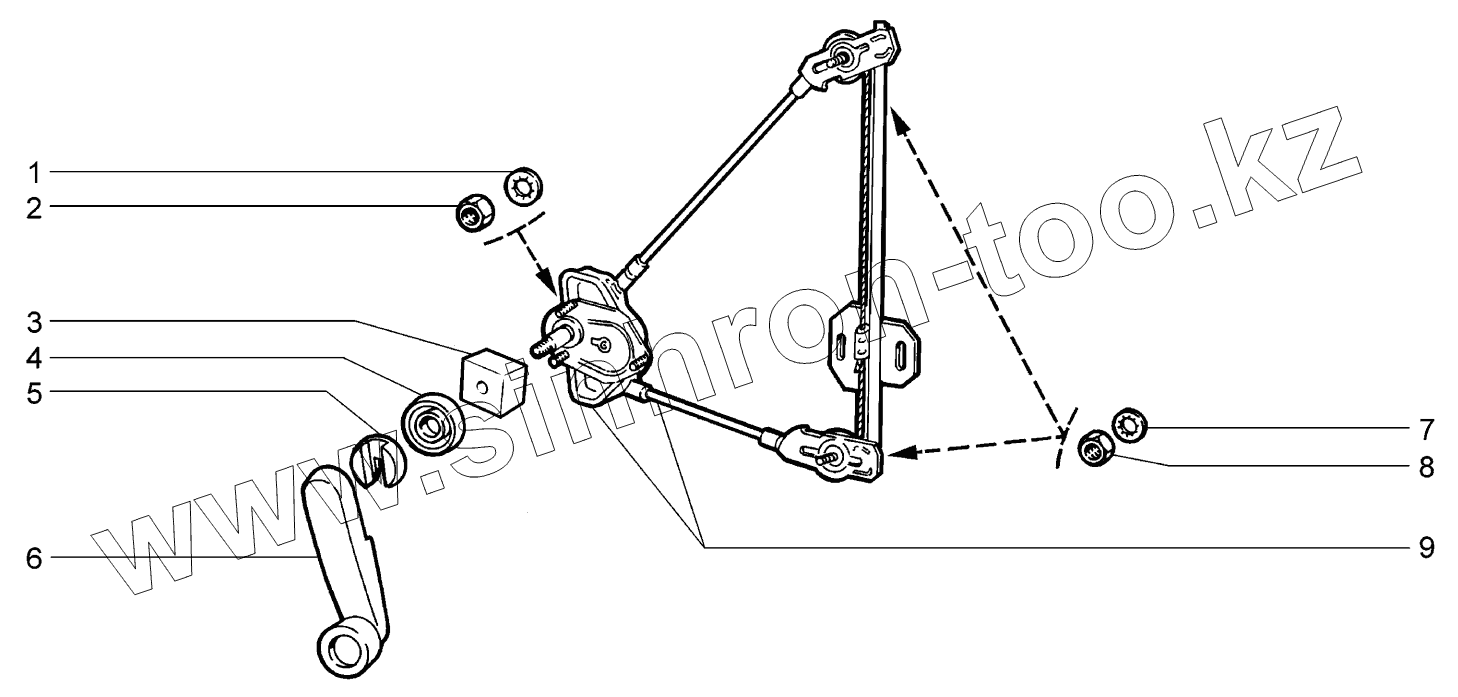 1
2
3
4
5
6
7
8
9
www.simron-too.kz