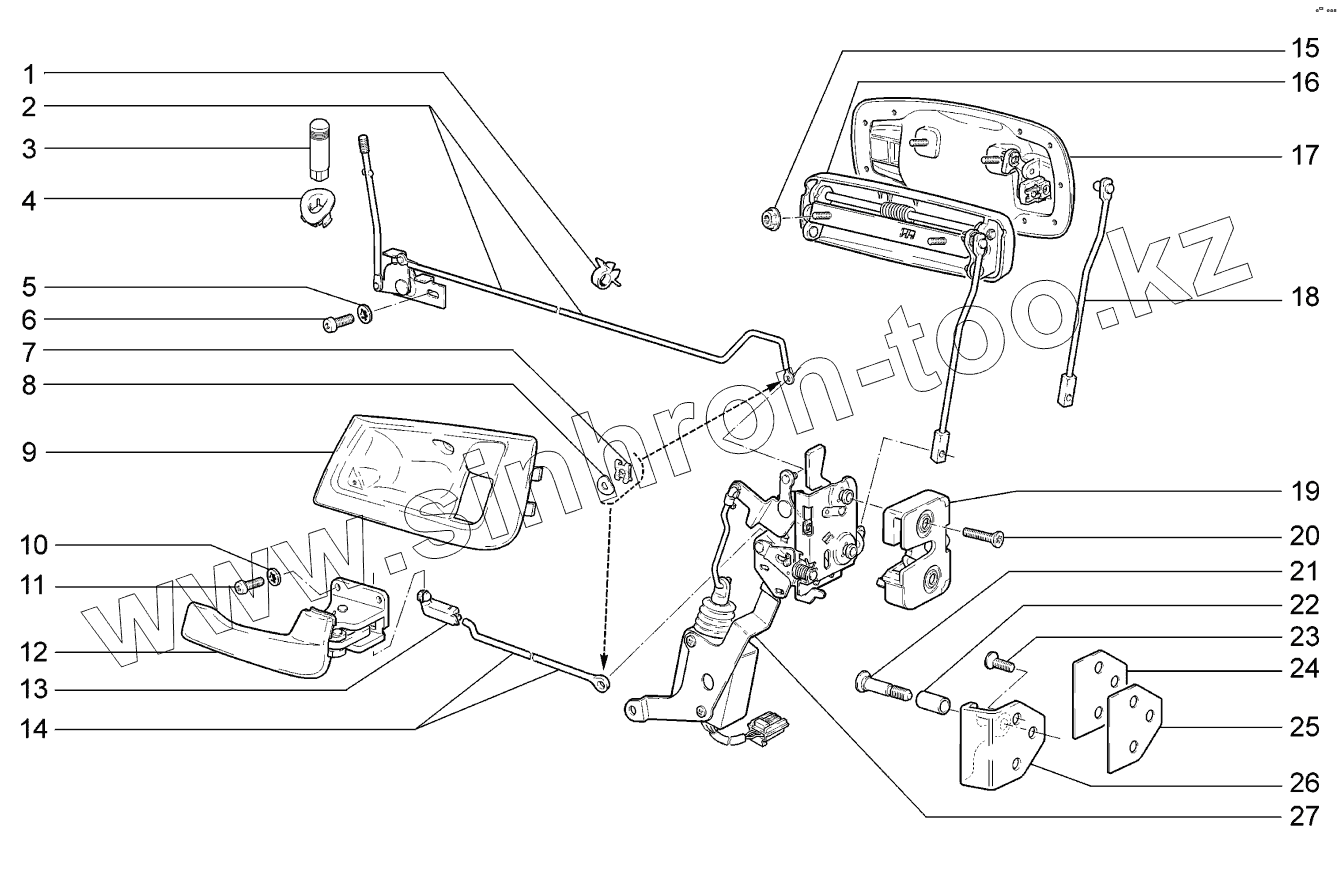 1
2
3
4
5
6
7
8
9
10
11
12
13
14
15
16
17
18
19
20
21
22
23
24
25
26
27
www.sinhron-too.kz