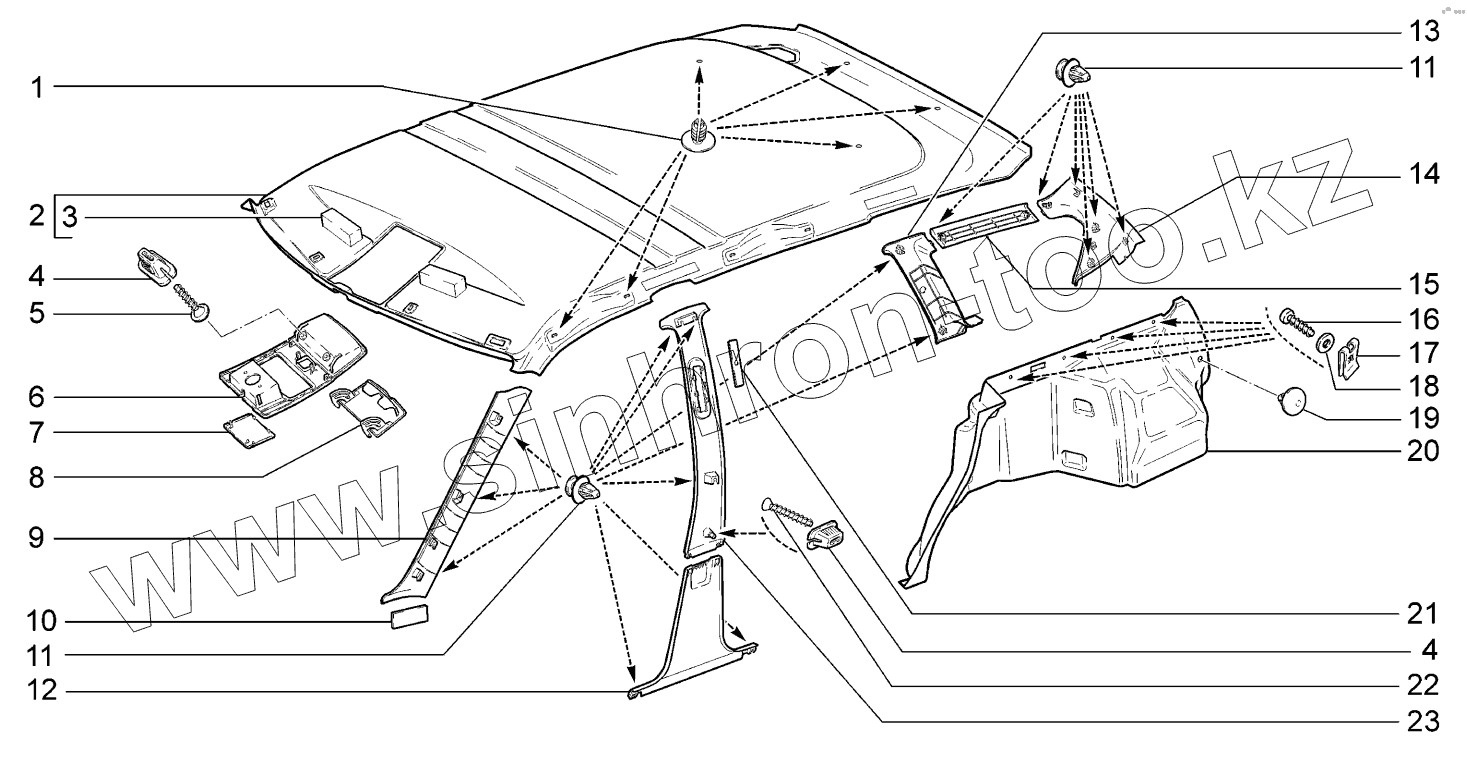 1
2
3
4
5
6
7
8
9
10
11
12
13
11
14
15
16
17
18
19
20
21
4
22
23
www.sinhron-too.kz