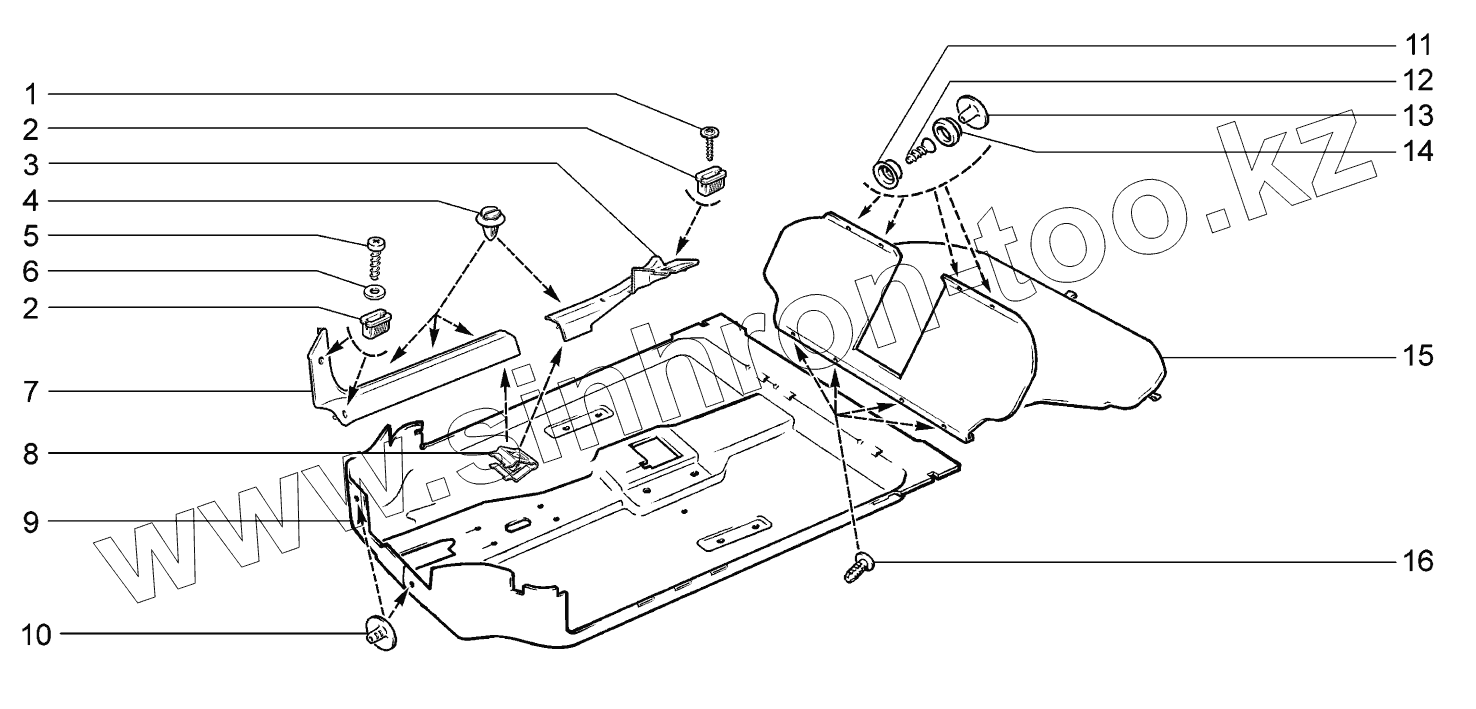 1
2
3
4
5
6
2
7
8
9
10
11
12
13
14
15
16
www.sinhron-too.kz