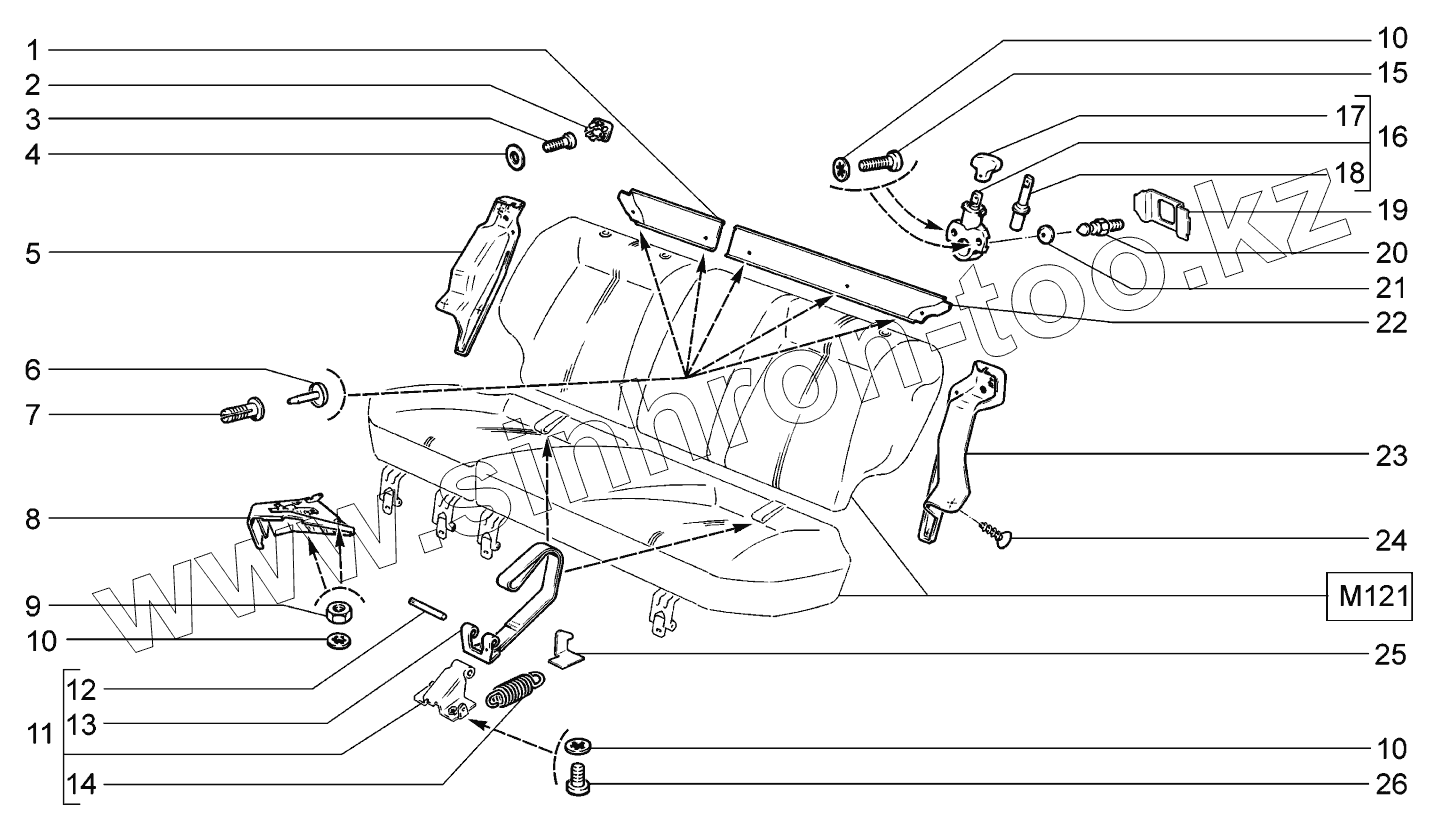 1
2
3
4
5
6
7
8
9
10
11
12
13
14
10
15
17
16
18
19
20
21
22
23
24
M121
25
10
26
www.simron-too.kz