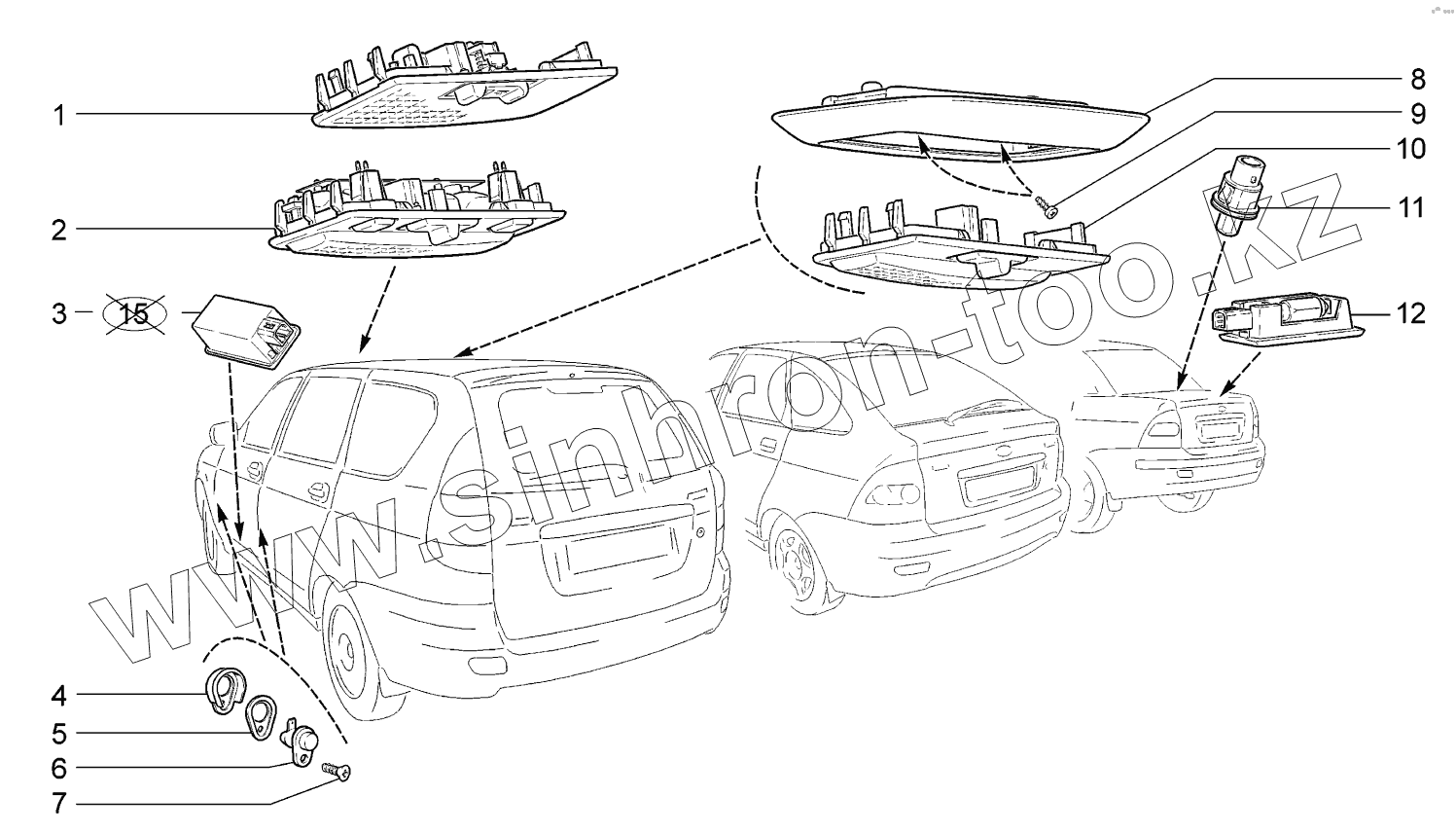 1
2
3 15
4
5
6
7
8
9
10
11
12
www.sinbron-too.kz