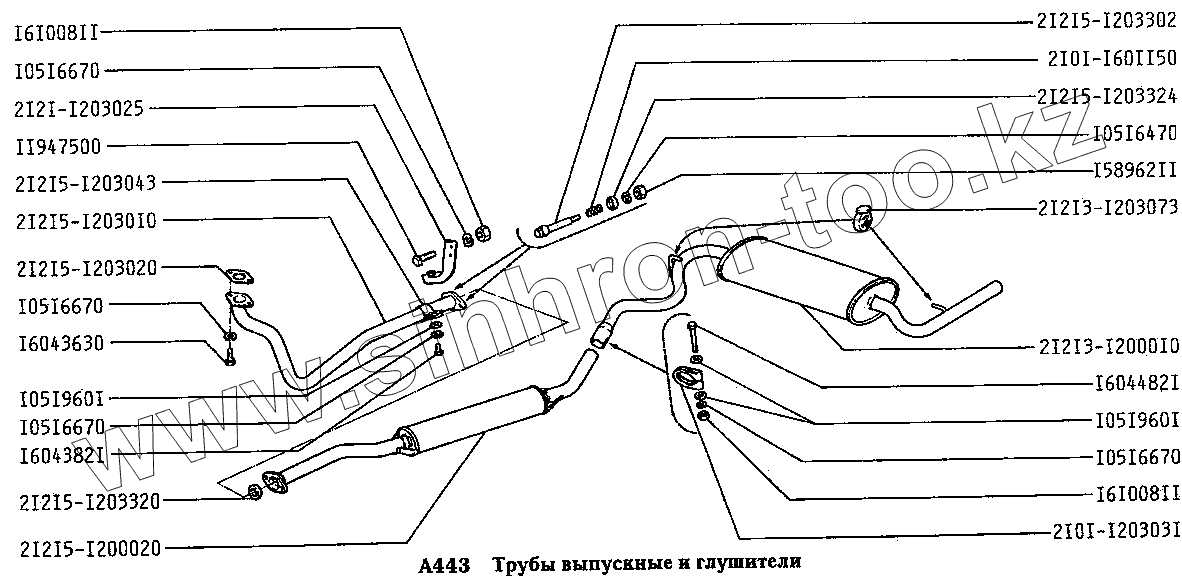 I6I008II
I05I6670
2I2I-I203025
II947500
2I2I5-I203043
2I2I5-I2030I0
2I2I5-I203020
I05I6670
I6043630
I05I960I
I05I6670
I604382I
2I2I5-I203320
2I2I5-I200020
2I2I5-I203302
2I0I-I60II50
2I2I5-I203324
I05I6470
I58962II
2I2I3-I203073
2I2I3-I2000I0
I604482I
I05I960I
I05I6670
I6I008II
2I0I-I20303I
www.sinhron-too.kz
A443 Трубы выпускные и глушители