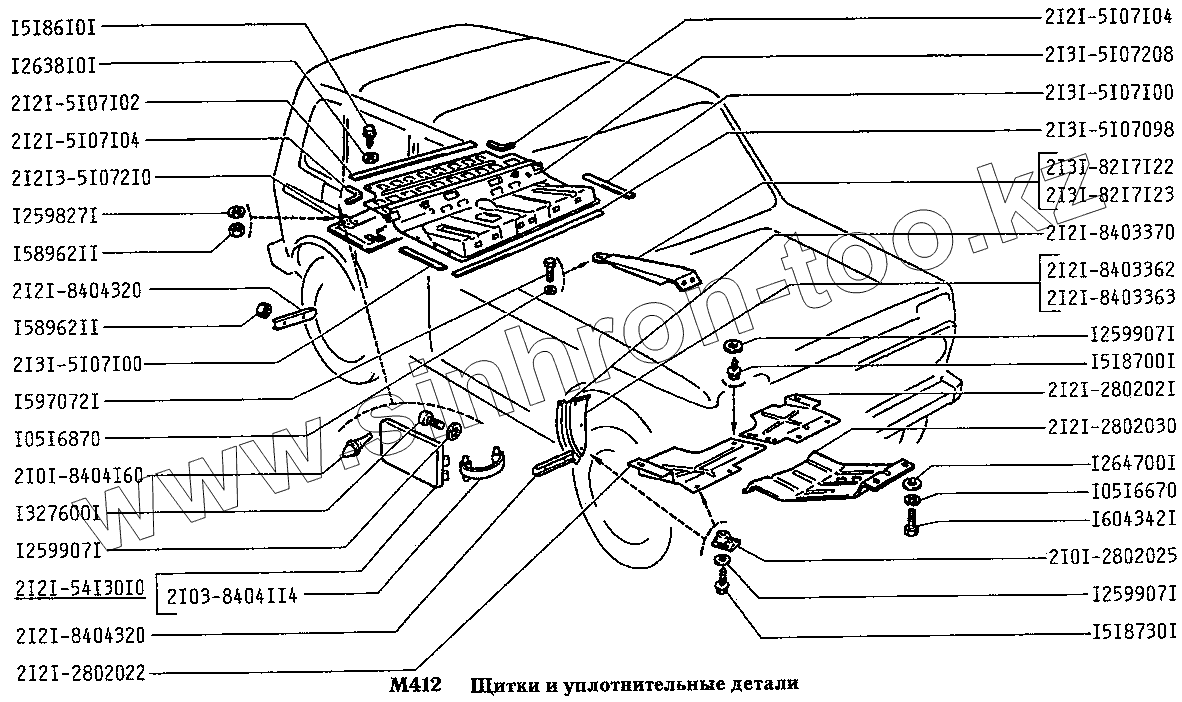 I5I86I0I
I2638I0I
2I2I-5I07I02
2I2I-5I07I04
2I2I3-5I072I0
I259827I
I58962II
2I2I-8404320
I58962II
2I3I-5I07I00
I597072I
I05I6870
2I0I-8404I60
I327600I
I259907I
2I2I-54I30I0
2I03-8404II4
2I2I-8404320
2I2I-2802022

2I2I-5I07I04
2I3I-5I07208
2I3I-5I07I00
2I3I-5I07098
2I3I-82I7I22
2I3I-82I7I23
2I2I-8403370
2I2I-8403362
2I2I-8403363
I259907I
I5I8700I
2I2I-280202I
2I2I-2802030
I264700I
I05I6670
I604342I
2I0I-2802025
I259907I
I5I8730I

www.sinhron-too.kz

M412 Щитки и уплотнительные детали