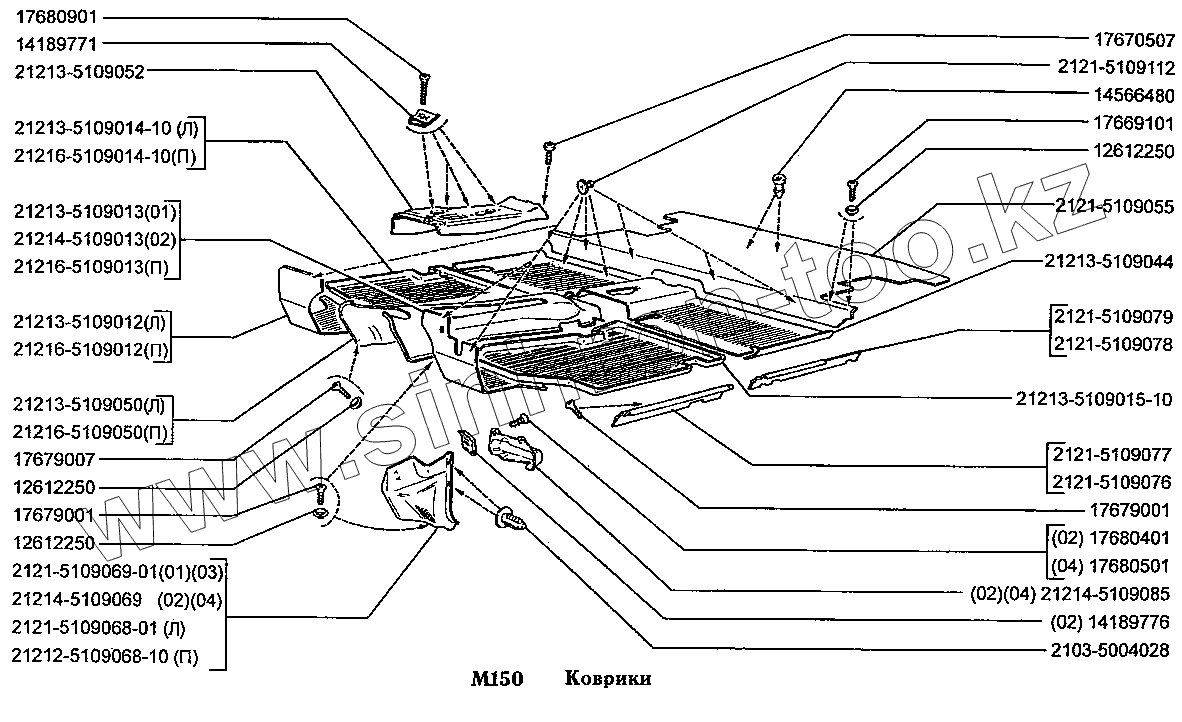 17680901
14189771
21213-5109052
21213-5109014-10 (Л)
21216-5109014-10(П)
21213-5109013(01)
21214-5109013(02)
21216-5109013(П)
21213-5109012(Л)
21216-5109012(П)
21213-5109050(Л)
21216-5109050(П)
17679007
12612250
17679001
12612250
2121-5109069-01(01)(03)
21214-5109069 (02)(04)
2121-5109068-01 (Л)
21212-5109068-10 (П)

17670507
2121-5109112
14566480
17669101
12612250
2121-5109055
21213-5109044
2121-5109079
2121-5109078
21213-5109015-10
2121-5109077
2121-5109076
17679001
(02) 17680401
(04) 17680501
(02)(04) 21214-5109085
(02) 14189776
2103-5004028

www.sim-too.kz

M150 Коврики