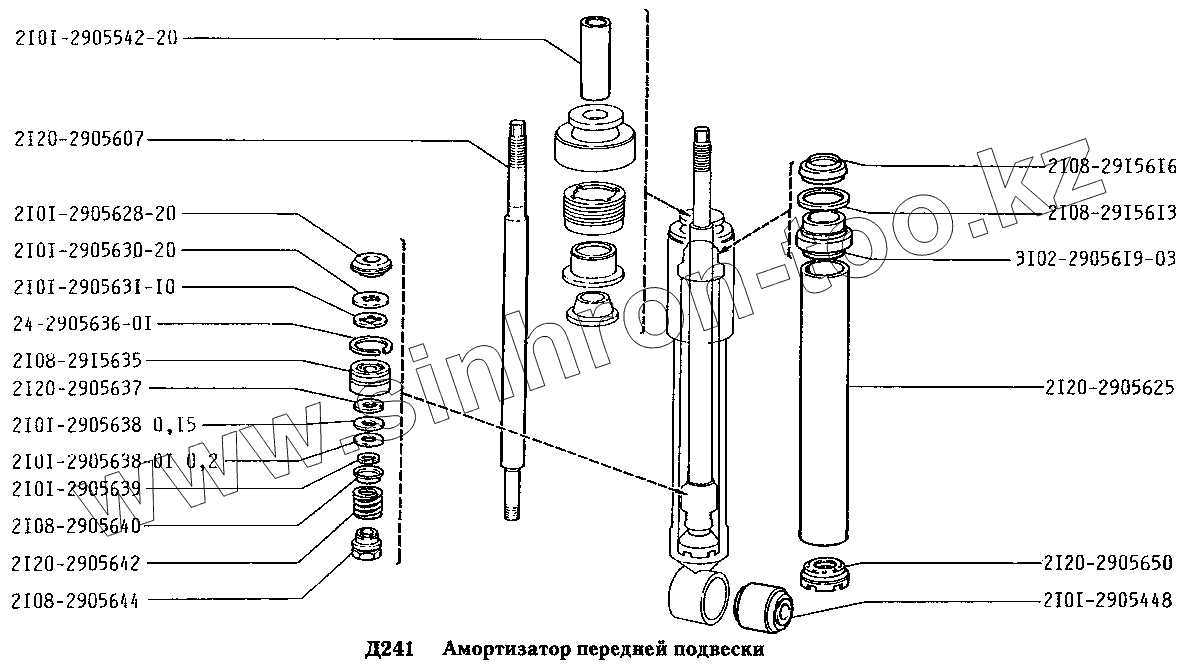 2I0I-2905542-20
2I20-2905607
2I0I-2905628-20
2I0I-2905630-20
2I0I-290563I-I0
24-2905636-0I
2I08-29I5635
2I20-2905637
2I0I-2905638 0,I5
2I0I-2905638-0I 0,2
2I0I-2905639
2I08-2905640
2I20-2905642
2I08-2905644
2I08-29I56I6
2I08-29I56I3
3I02-29056I9-03
2I20-2905625
2I20-2905650
2I0I-2905448
www.sinhron-too.kz
Д241 Амортизатор передней подвески