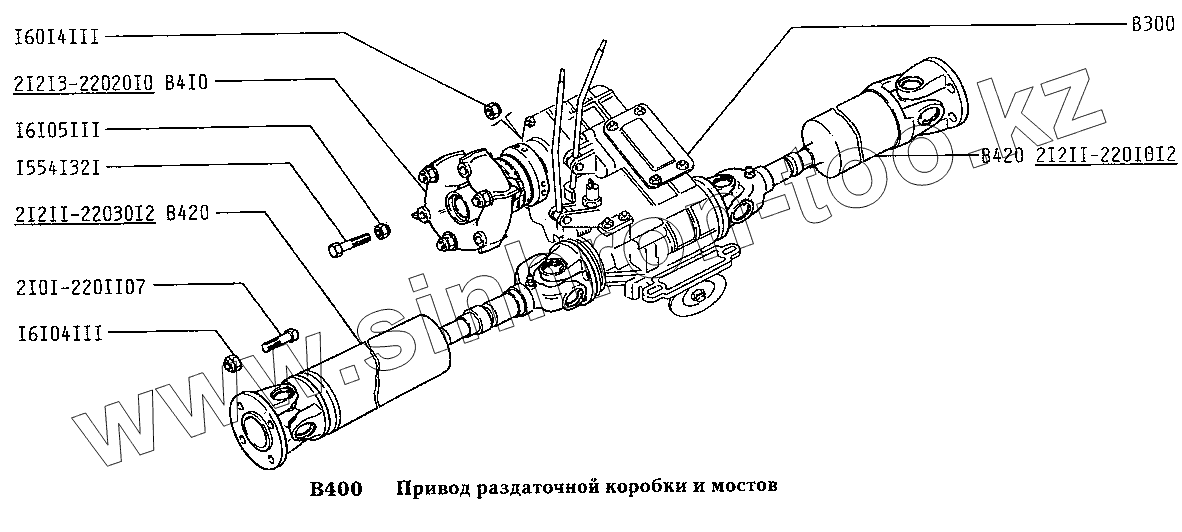 I60I4III

2I2I3-22020I0 B4I0

I6I05III

I554I32I

2I2II-22030I2 B420

2I0I-220II07

I6I04III

B300

B420 2I2II-220I0I2

www.sinkom-too.kz

B400 Привод раздаточной коробки и мостов