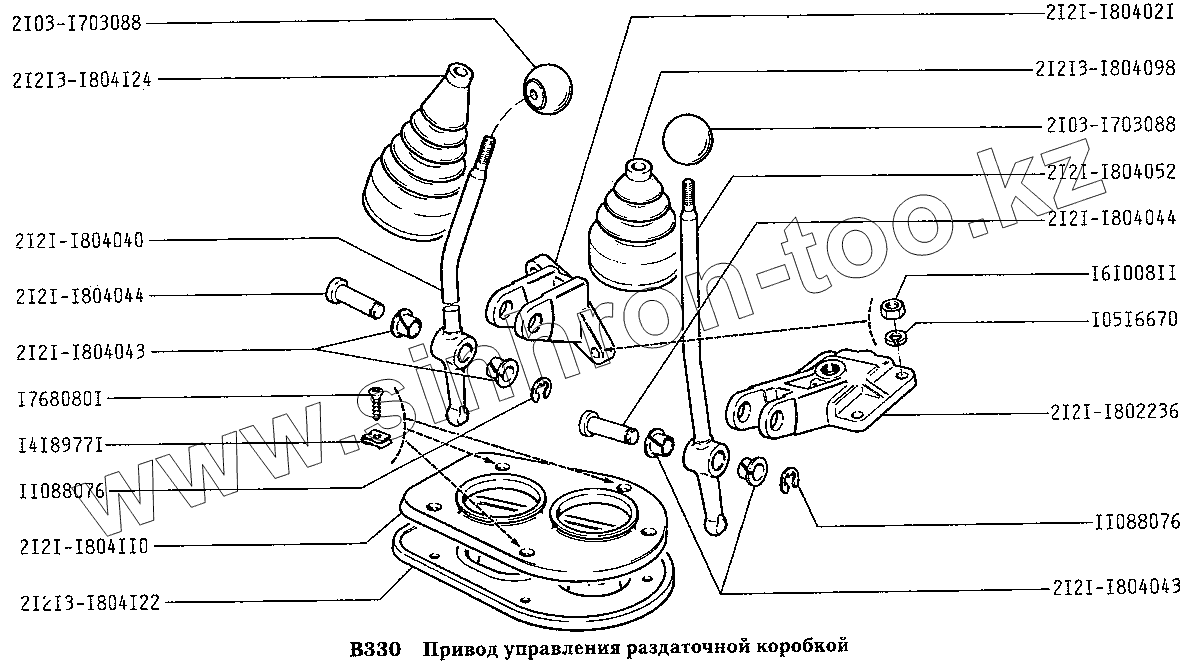 2I03-I703088
2I2I3-I804I24
2I2I-I804040
2I2I-I804044
2I2I-I804043
I768080I
I4I8977I
II088076
2I2I-I804II0
2I2I3-I804I22
2I2I-I80402I
2I2I3-I804098
2I03-I703088
2I2I-I804052
2I2I-I804044
I6I008II
I05I6670
2I2I-I802236
II088076
2I2I-I804043
www.simron-too.kz
B330 Привод управления раздаточной коробкой