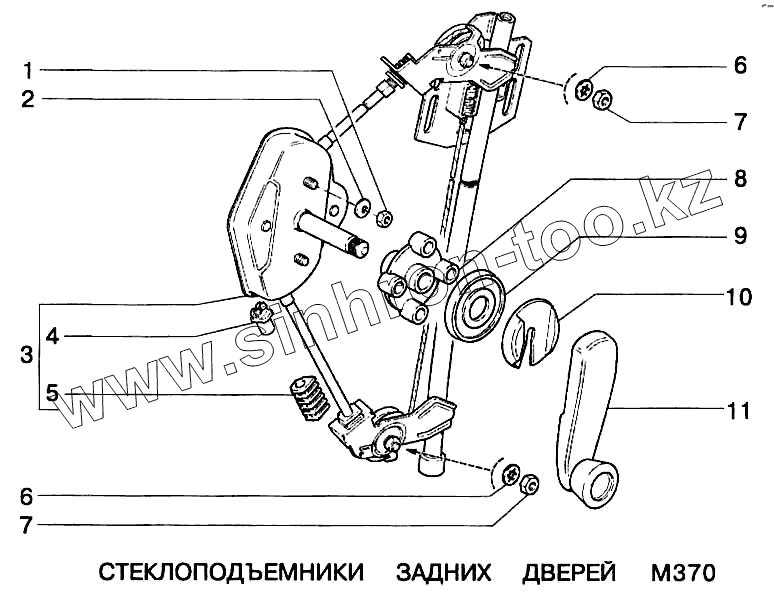 1
2
3
4
5
6
7
6
7
8
9
10
11

www.sinhron-too.kz

СТЕКЛОПОДЪЕМНИКИ ЗАДНИХ ДВЕРЕЙ М370