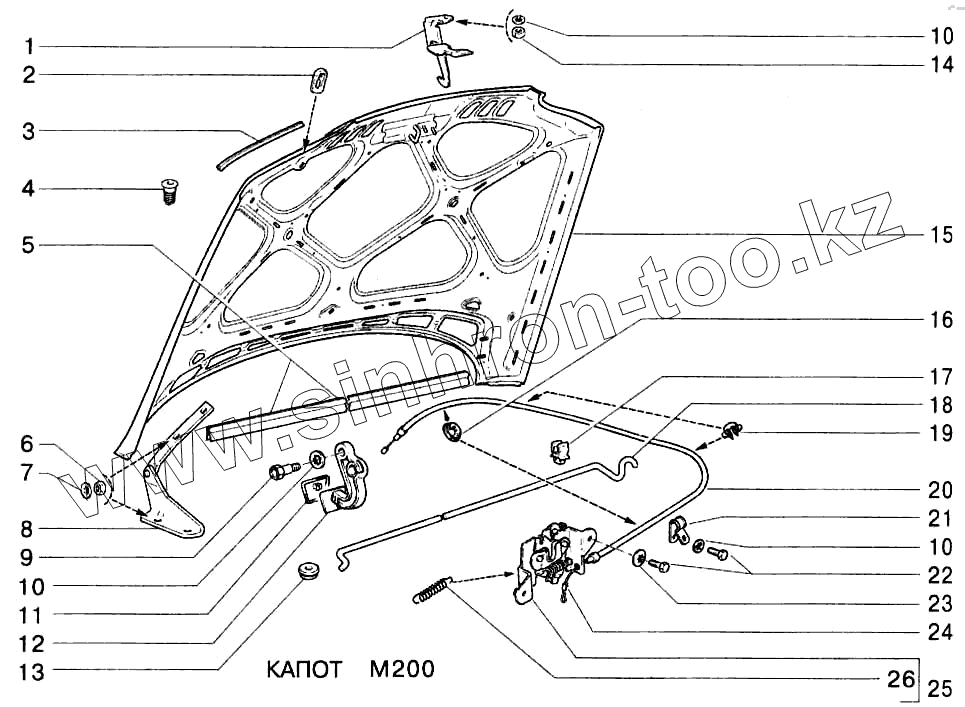 1
2
3
4
5
6
7
8
9
10
11
12
13

10
14
15
16
17
18
19
20
21
10
22
23
24
26
25

www.sinhron-too.kz

КАПОТ М200