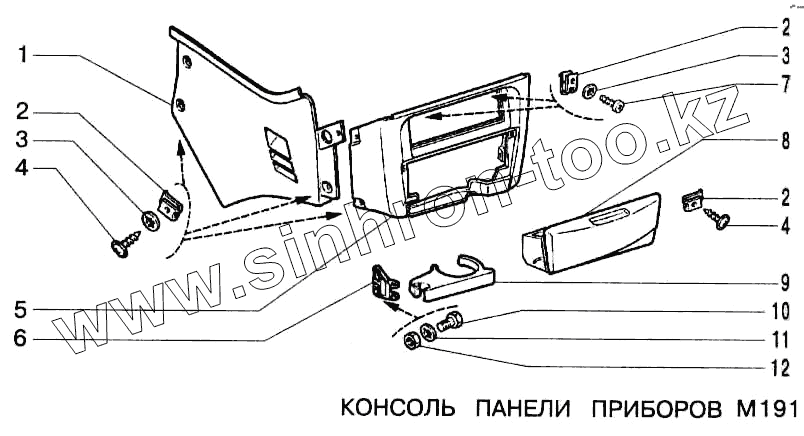 1
2
3
4
5
6
2
3
7
8
2
4
9
10
11
12
www.sinhron-too.kz
КОНСОЛЬ ПАНЕЛИ ПРИБОРОВ М191