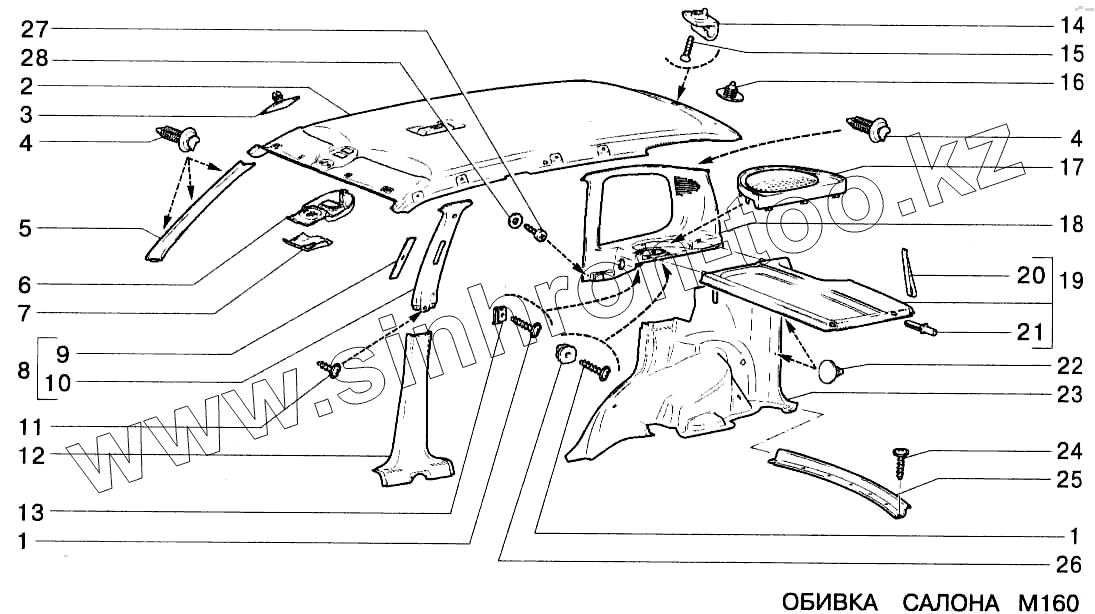 27
28
2
3
4
5
6
7
8
9
10
11
12
13
1
14
15
16
4
17
18
20
19
21
22
23
24
25
1
26

www.sinhronltoo.kz

ОБИВКА САЛОНА М160