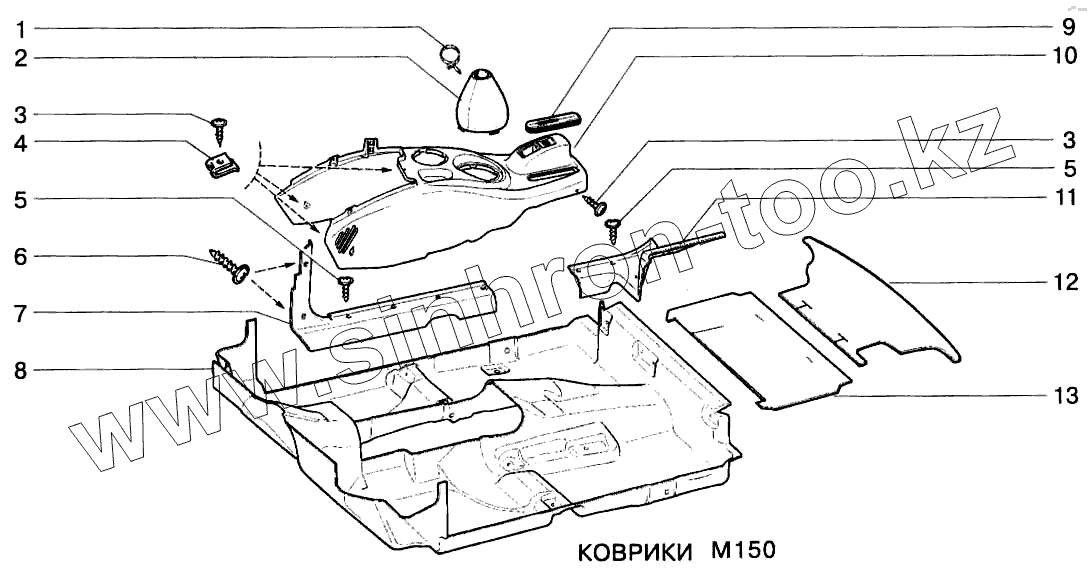 1
2
3
4
5
6
7
8
9
10
3
5
11
12
13
www.sinhron-too.kz
КОВРИКИ М150