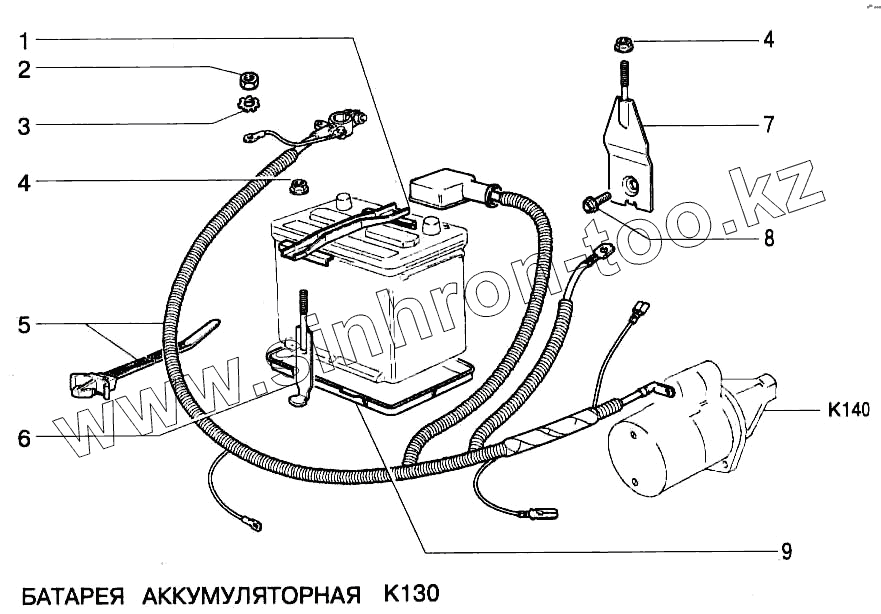 1
2
3
4
5
6
4
7
8
K140
9
www.sinhron-too.kz
БАТАРЕЯ АККУМУЛЯТОРНАЯ K130