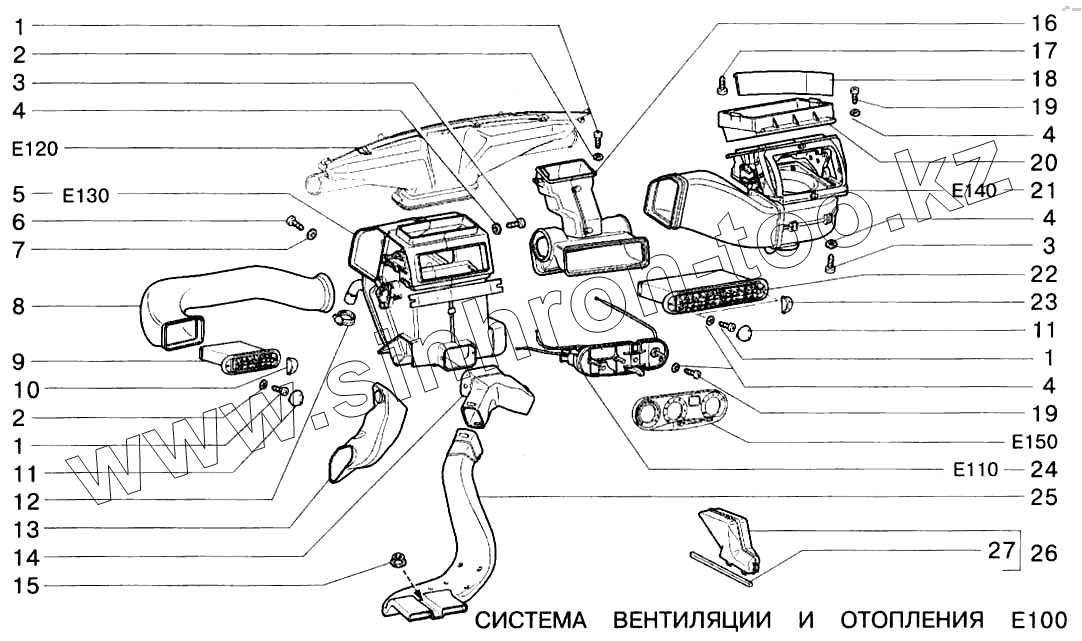 1
2
3
4
E120
5
E130
6
7
8
9
10
2
1
11
12
13
14
15

16
17
18
19
4
20
E140
21
4
3
22
23
11
1
4
19
E150
E110
24
25
27
26

www.sinhron-too.kz

СИСТЕМА ВЕНТИЛЯЦИИ И ОТОПЛЕНИЯ E100