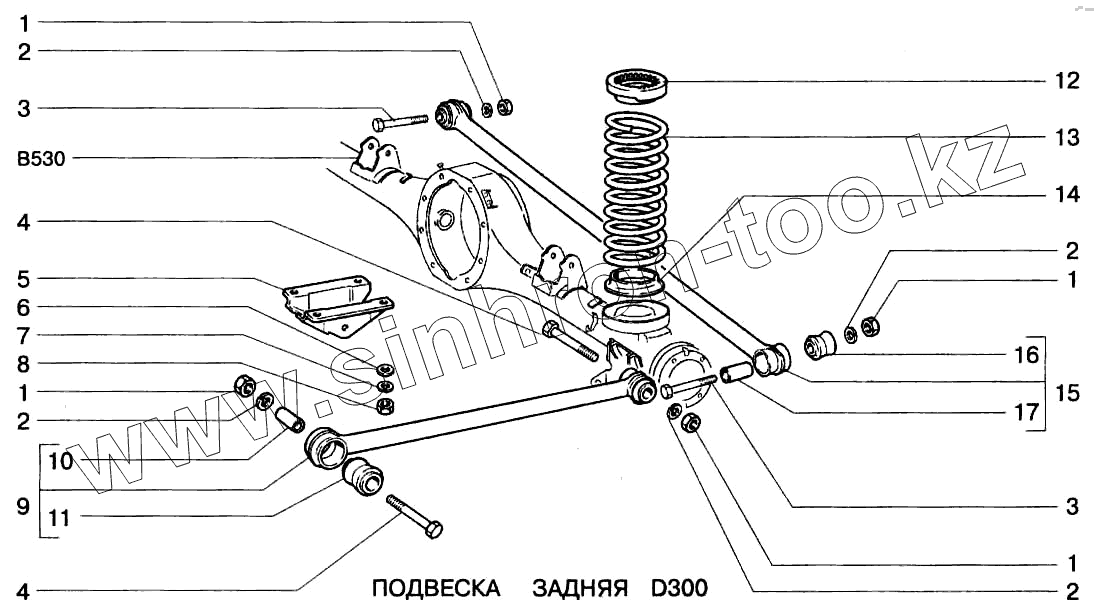 1
2
3
B530
4
5
6
7
8
1
2
10
9
11
4
12
13
14
2
1
16
15
17
3
1
2
www.sinhron-too.kz
ПОДВЕСКА ЗАДНЯЯ D300