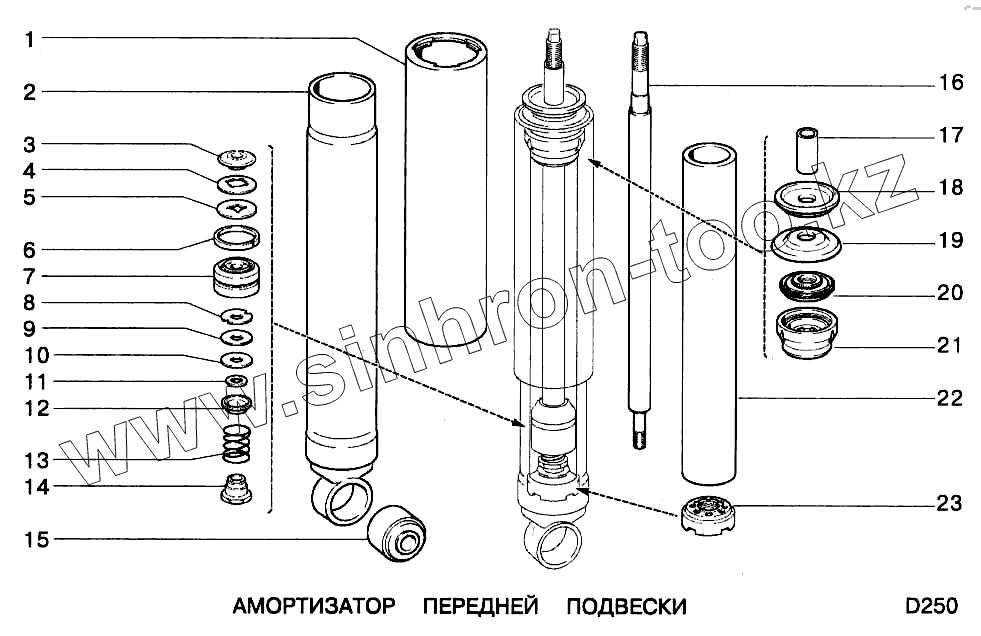 1
2
3
4
5
6
7
8
9
10
11
12
13
14
15
16
17
18
19
20
21
22
23

www.sinhron-too.kz

АМОРТИЗАТОР ПЕРЕДНЕЙ ПОДВЕСКИ

D250