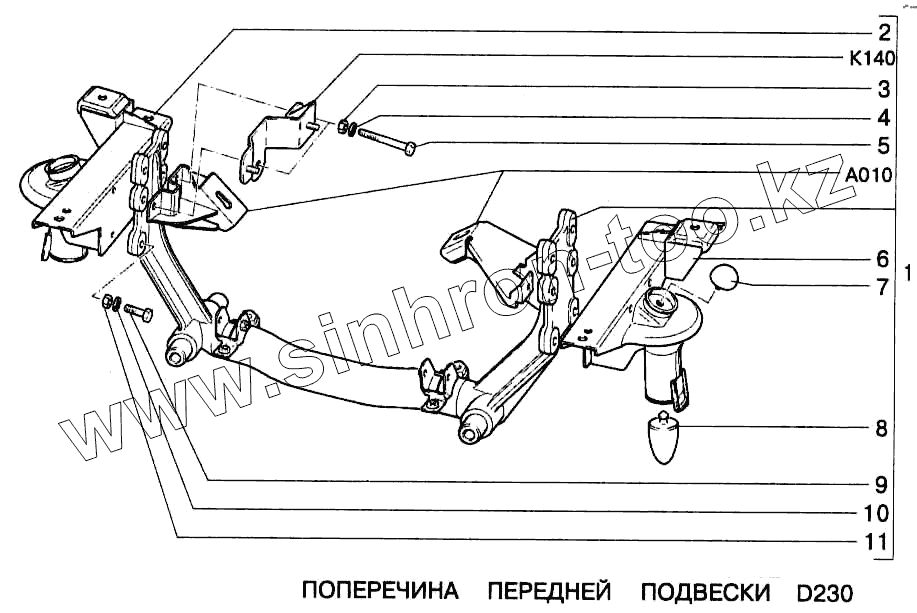 2
K140
3
4
5
A010
6
7
1
8
9
10
11

www.sinhron-too.kz

ПОПЕРЕЧИНА ПЕРЕДНЕЙ ПОДВЕСКИ D230