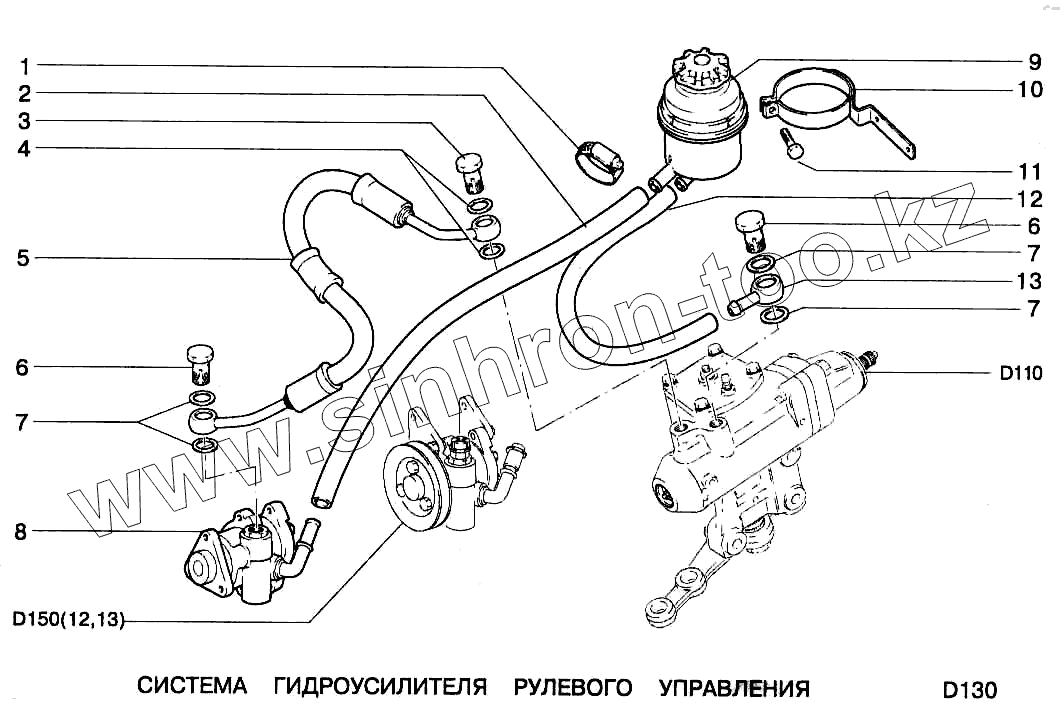 1
2
3
4
5
6
7
8
D150(12,13)
9
10
11
12
6
7
13
7
D110
www.sinhron-too.kz
СИСТЕМА ГИДРОУСИЛИТЕЛЯ РУЛЕВОГО УПРАВЛЕНИЯ
D130