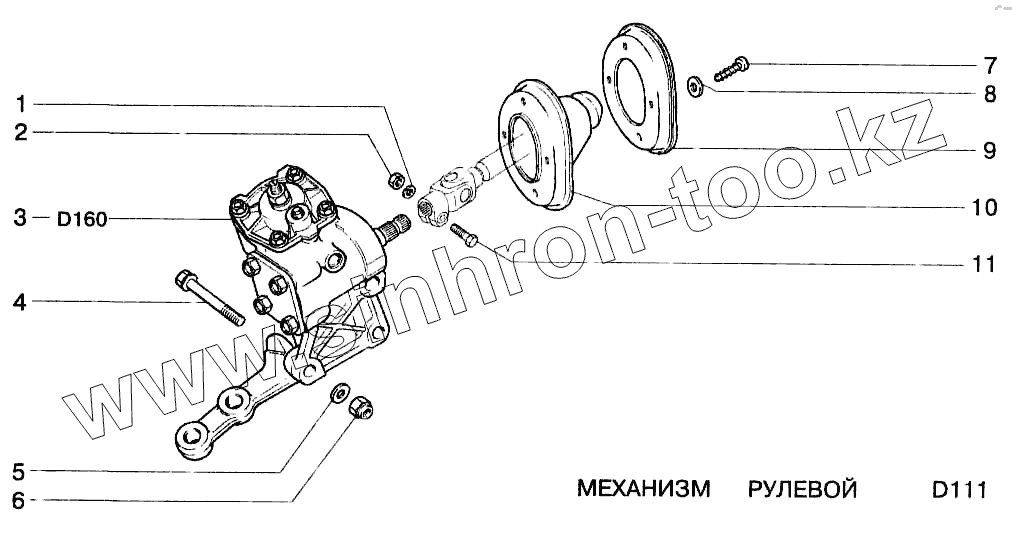 1
2
3 D160
4
5
6
7
8
9
10
11
www.sinhron-too.kz
МЕХАНИЗМ РУЛЕВОЙ D111