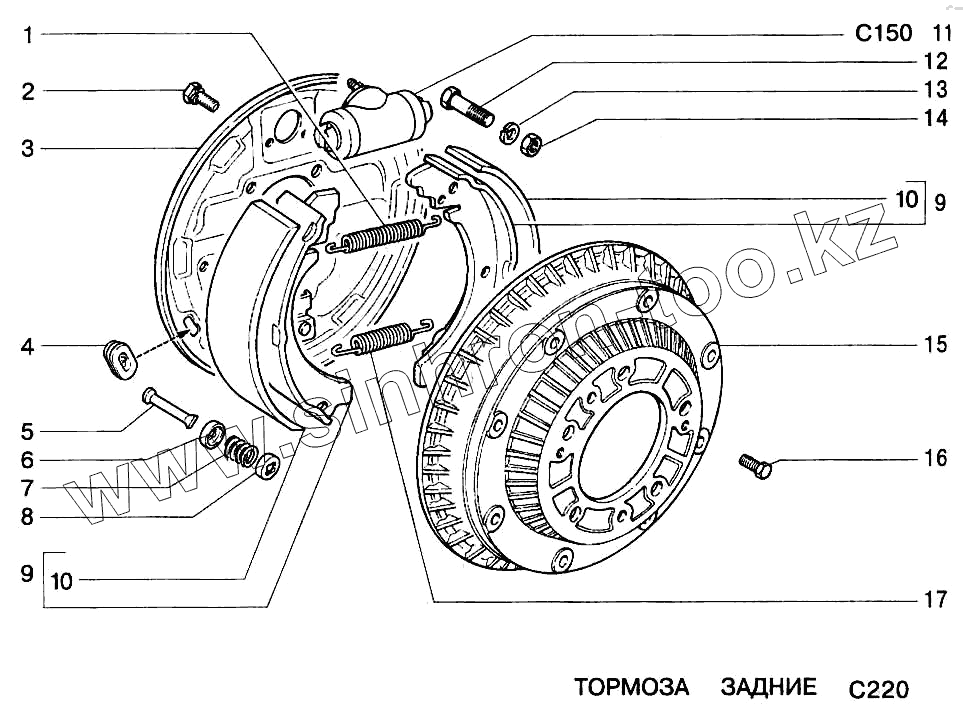 1
2
3
4
5
6
7
8
9
10

C150 11
12
13
14
10 9
15
16
17

www.sinhron-too.kz

ТОРМОЗА ЗАДНИЕ C220