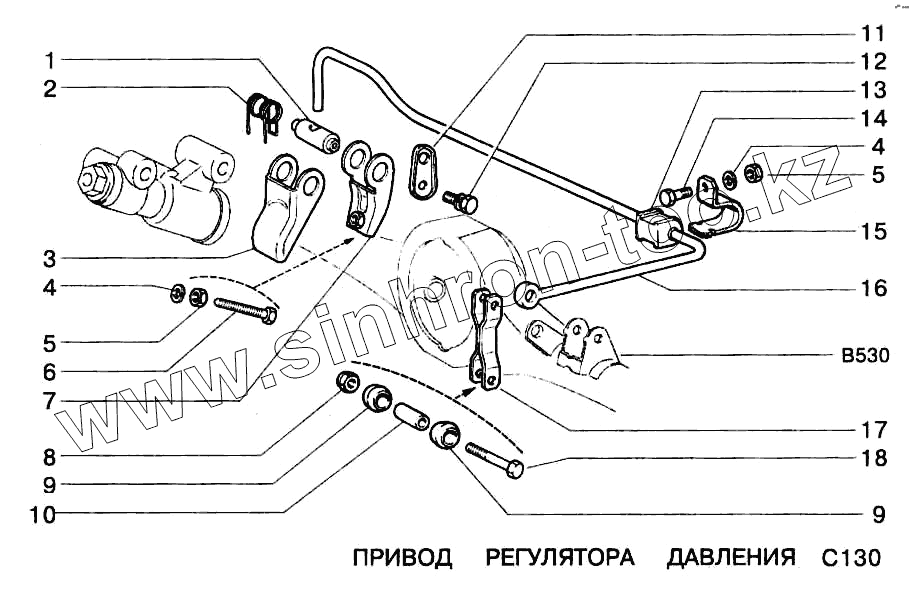 1
2
3
4
5
6
7
8
9
10
11
12
13
14
4
5
15
16
B530
17
18
9
www.sinhron-tc.kz
ПРИВОД РЕГУЛЯТОРА ДАВЛЕНИЯ C130