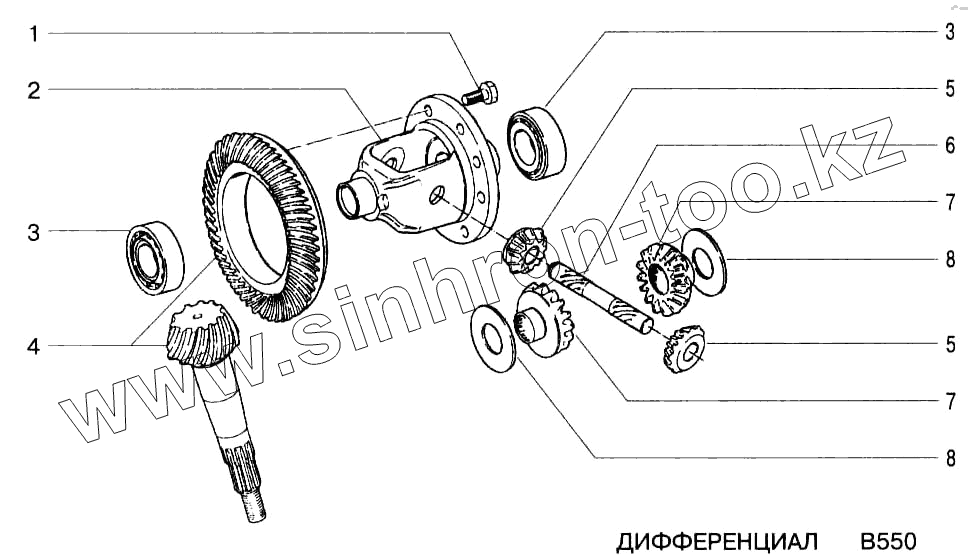 1
2
3
4
3
5
6
7
8
5
7
8

www.sinhron-too.kz

ДИФФЕРЕНЦИАЛ B550