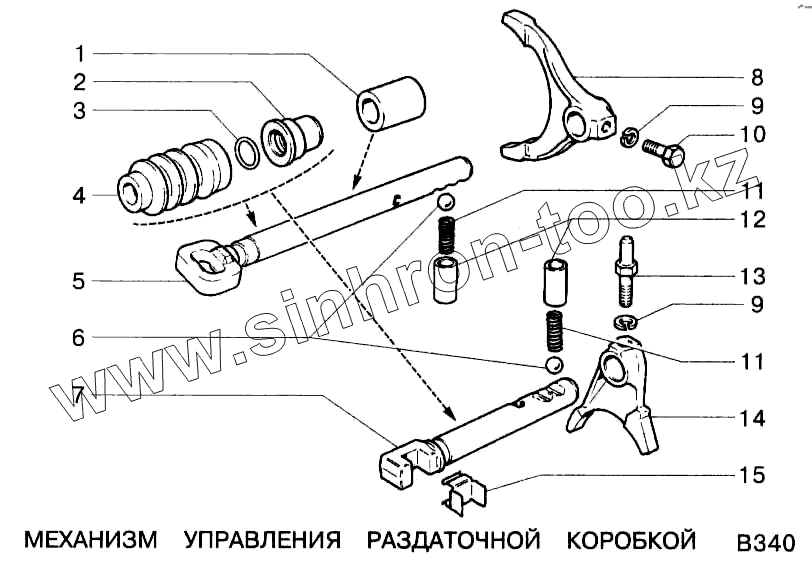 1
2
3
4
5
6
7
8
9
10
11
12
13
9
11
14
15

www.sinhron-too.kz

МЕХАНИЗМ УПРАВЛЕНИЯ РАЗДАТОЧНОЙ КОРОБКОЙ B340